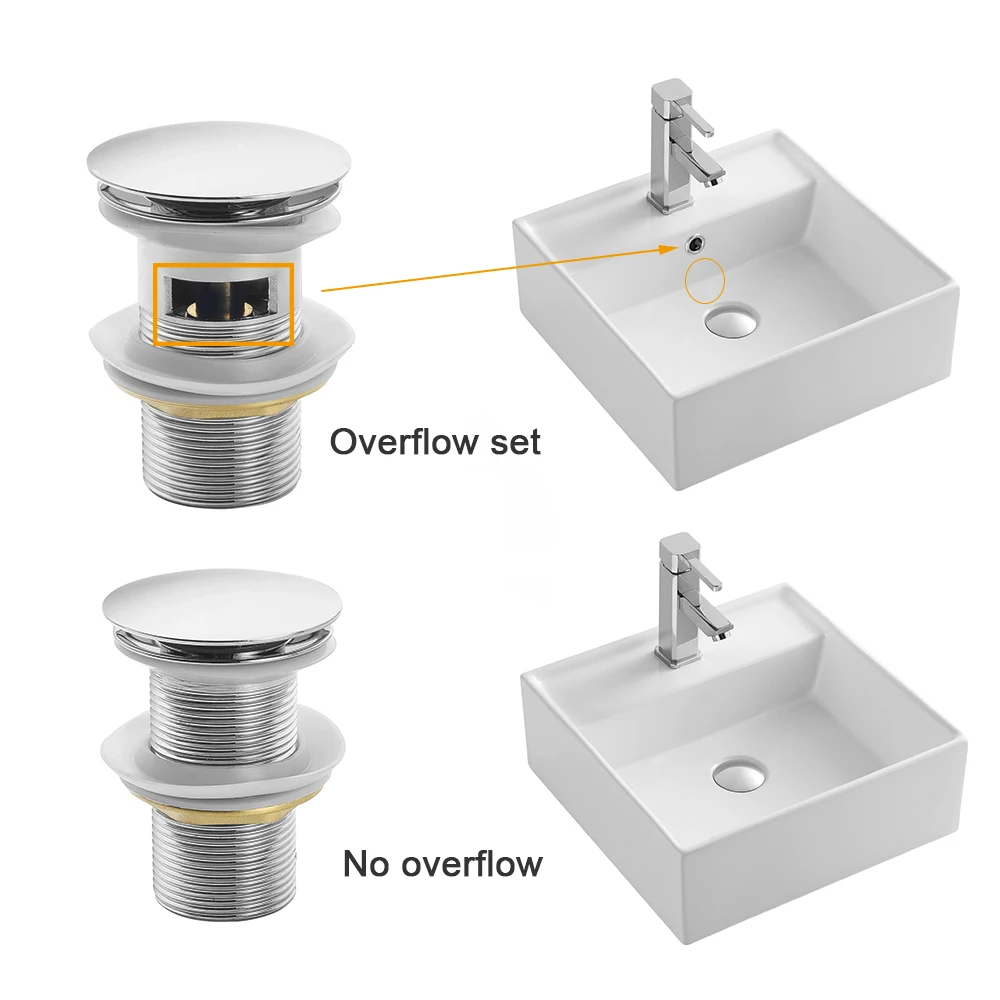 Overflow set

No overflow