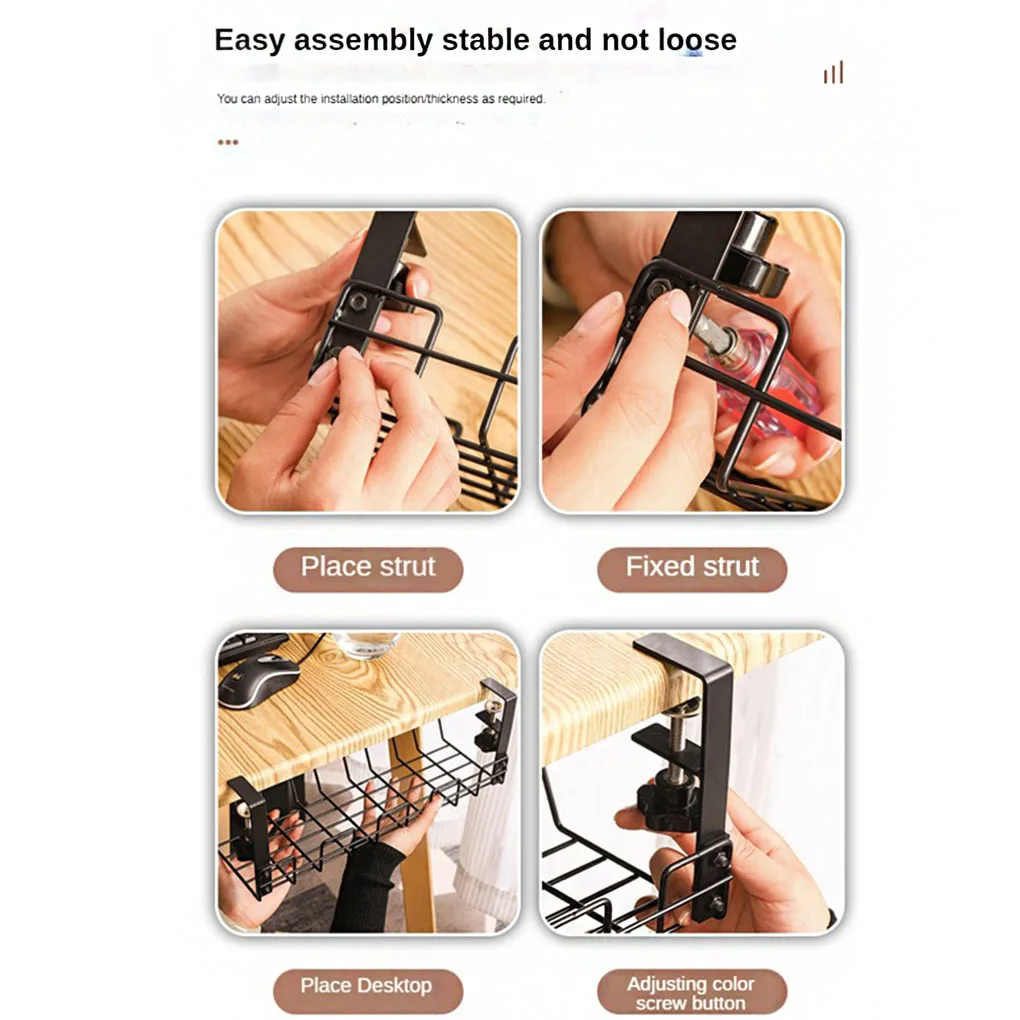 Easy assembly stable and not loose

You can adjust the installation position/thickness as required.

Place strut

Fixed strut

Place Desktop

Adjusting color screw button