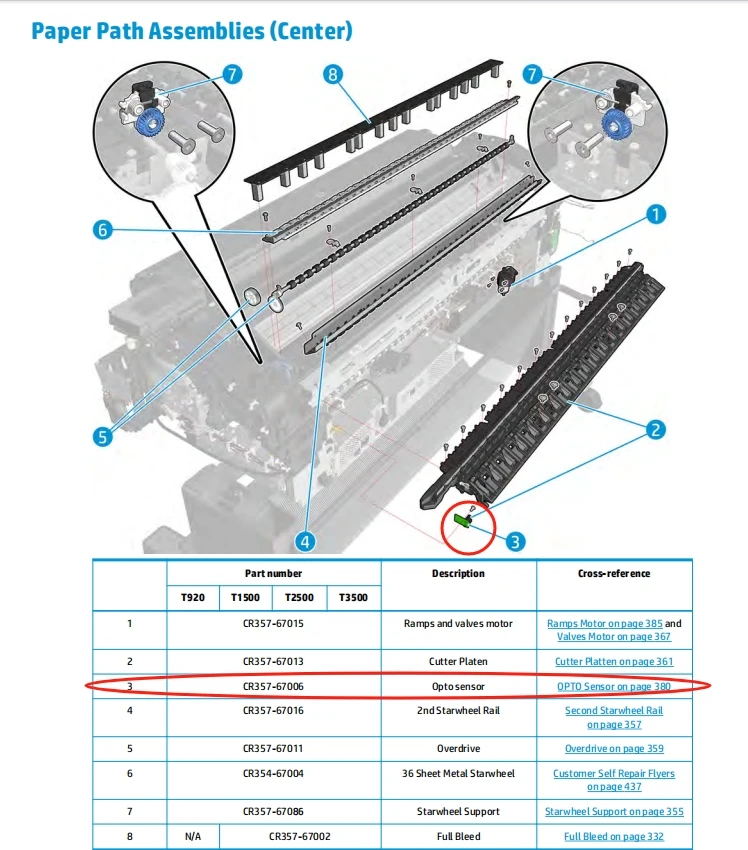 Paper Path Assemblies (Center)

7
8
7
6
1
5
2
4
3

| | Part number | | | | Description | Cross-reference |
|---|---|---|---|---|---|---|
| | T920 | T1500 | T2500 | T3500 | | |
| 1 | CR357-67015 | | | | Ramps and valves motor | Ramps Motor on page 385 and Valves Motor on page 367 |
| 2 | CR357-67013 | | | | Cutter Platen | Cutter Platten on page 361 |
| 3 | CR357-67006 | | | | Opto sensor | OPTO Sensor on page 380 |
| 4 | CR357-67016 | | | | 2nd Starwheel Rail | Second Starwheel Rail on page 357 |
| 5 | CR357-67011 | | | | Overdrive | Overdrive on page 359 |
| 6 | CR354-67004 | | | | 36 Sheet Metal Starwheel | Customer Self Repair Flyers on page 437 |
| 7 | CR357-67086 | | | | Starwheel Support | Starwheel Support on page 355 |
| 8 | N/A | CR357-67002 | | | Full Bleed | Full Bleed on page 332 |