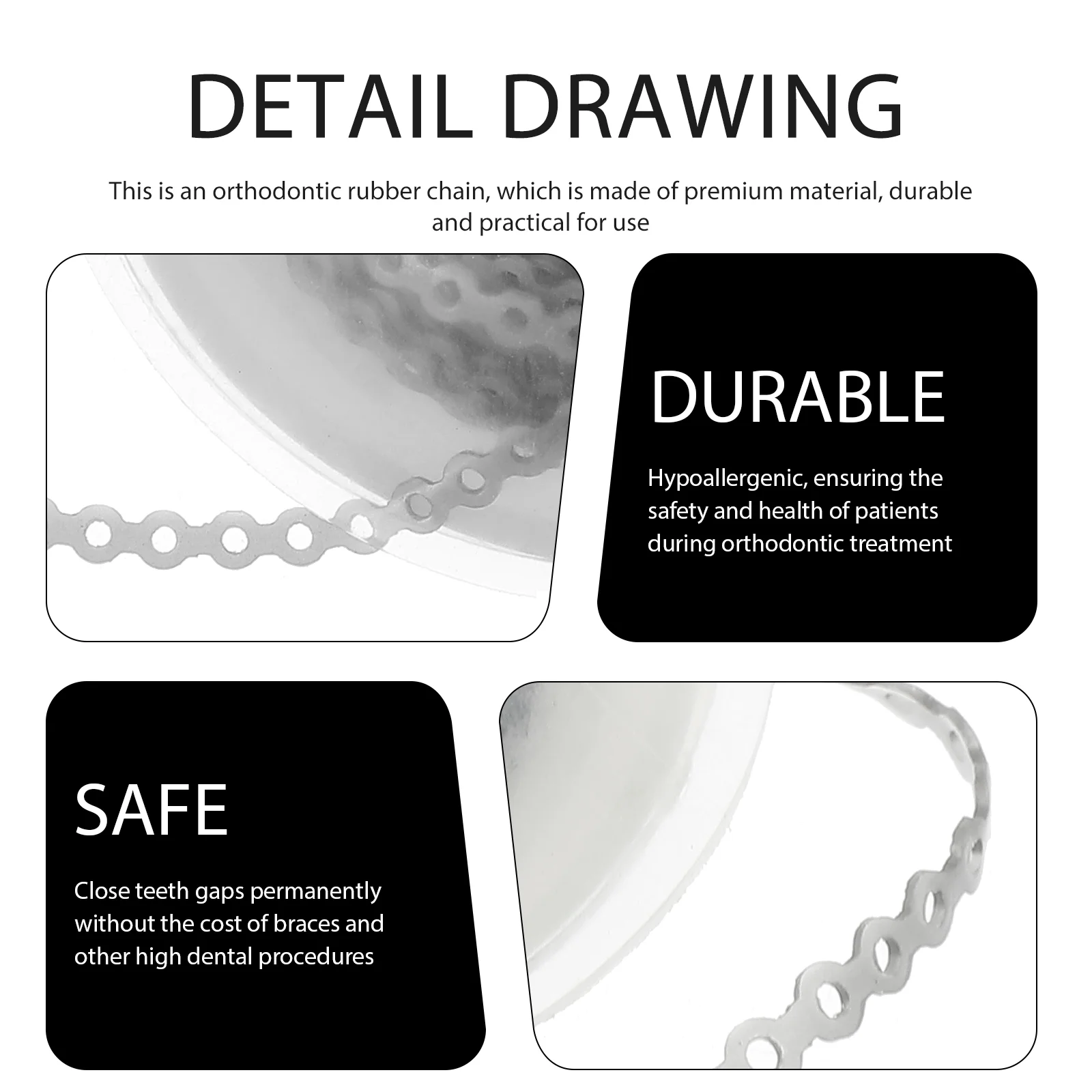 DETAIL DRAWING

This is an orthodontic rubber chain, which is made of premium material, durable and practical for use

DURABLE

Hypoallergenic, ensuring the safety and health of patients during orthodontic treatment

SAFE

Close teeth gaps permanently without the cost of braces and other high dental procedures