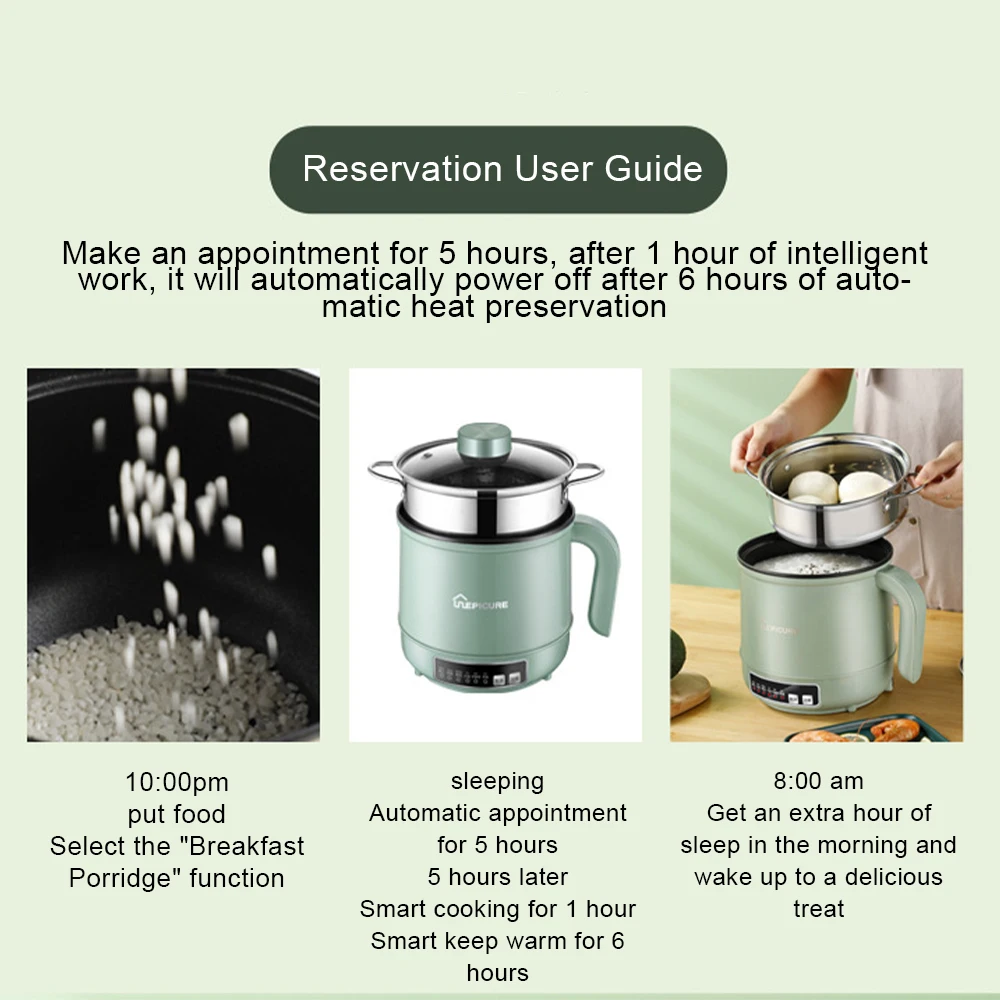 Reservation User Guide

Make an appointment for 5 hours, after 1 hour of intelligent work, it will automatically power off after 6 hours of automatic heat preservation

EPICURE

10:00pm
put food
Select the "Breakfast Porridge" function

sleeping
Automatic appointment for 5 hours
5 hours later
Smart cooking for 1 hour
Smart keep warm for 6 hours

8:00 am
Get an extra hour of sleep in the morning and wake up to a delicious treat