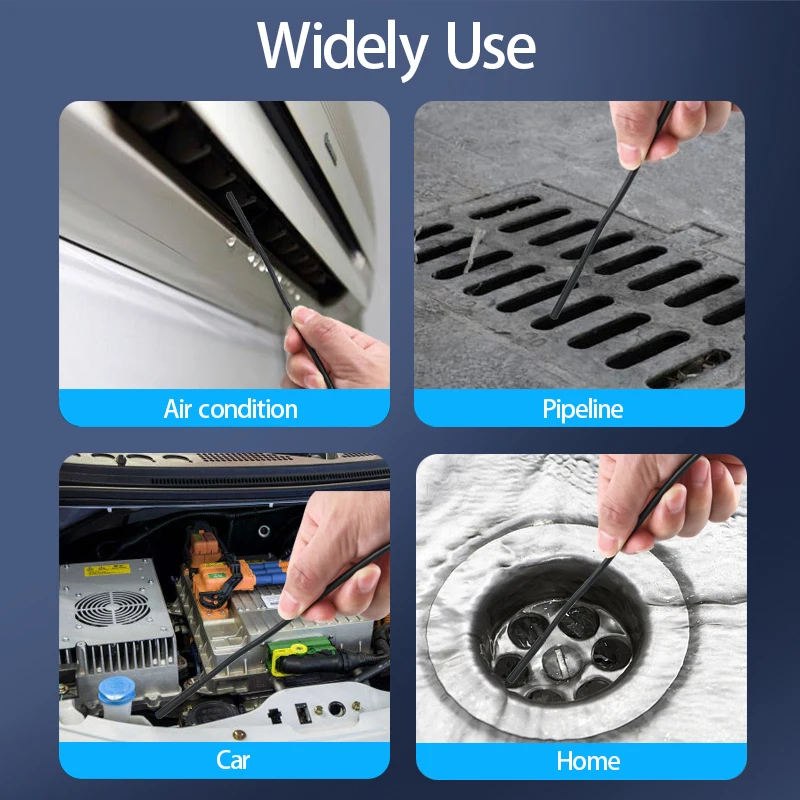 Widely Use

Air condition

Pipeline

Car

Home