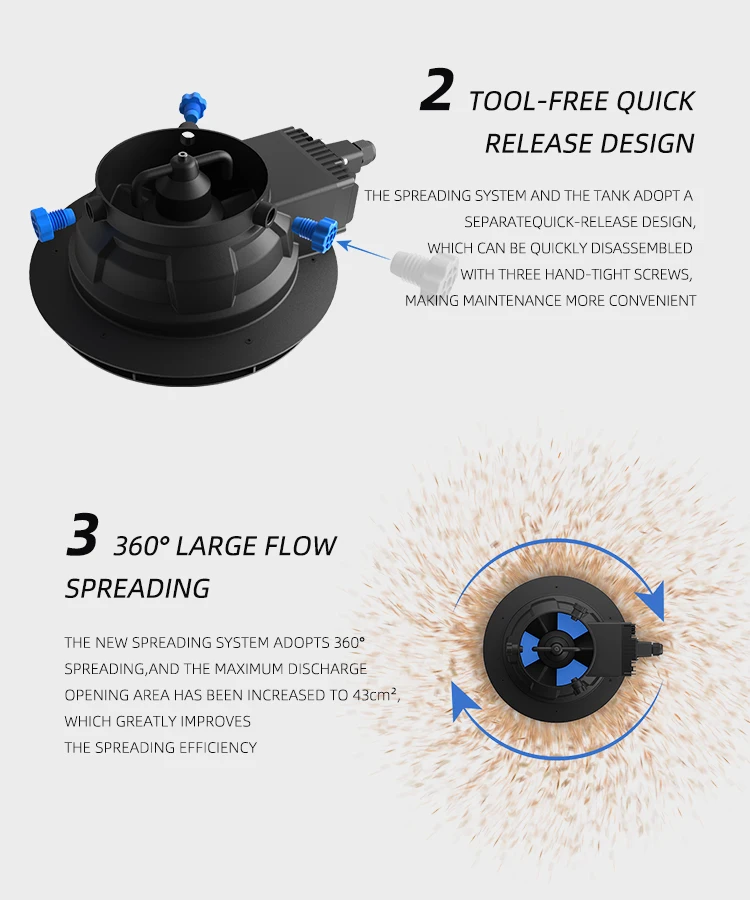 2 TOOL-FREE QUICK RELEASE DESIGN

THE SPREADING SYSTEM AND THE TANK ADOPT A SEPARATEQUICK-RELEASE DESIGN, WHICH CAN BE QUICKLY DISASSEMBLED WITH THREE HAND-TIGHT SCREWS, MAKING MAINTENANCE MORE CONVENIENT

3 360° LARGE FLOW SPREADING

THE NEW SPREADING SYSTEM ADOPTS 360° SPREADING,AND THE MAXIMUM DISCHARGE OPENING AREA HAS BEEN INCREASED TO 43cm², WHICH GREATLY IMPROVES THE SPREADING EFFICIENCY