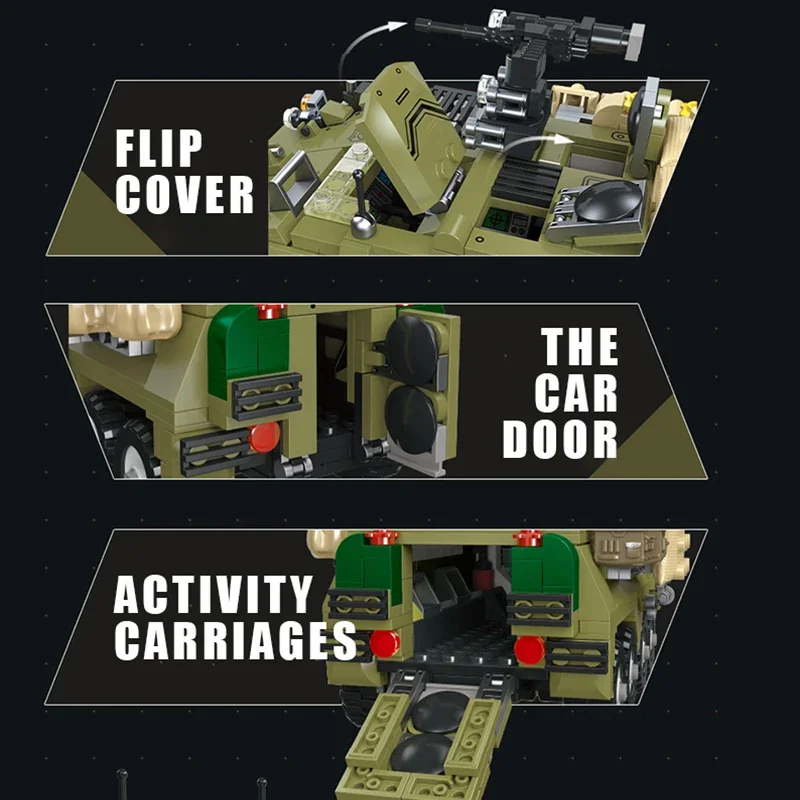 FLIP COVER

THE CAR DOOR

ACTIVITY CARRIAGES