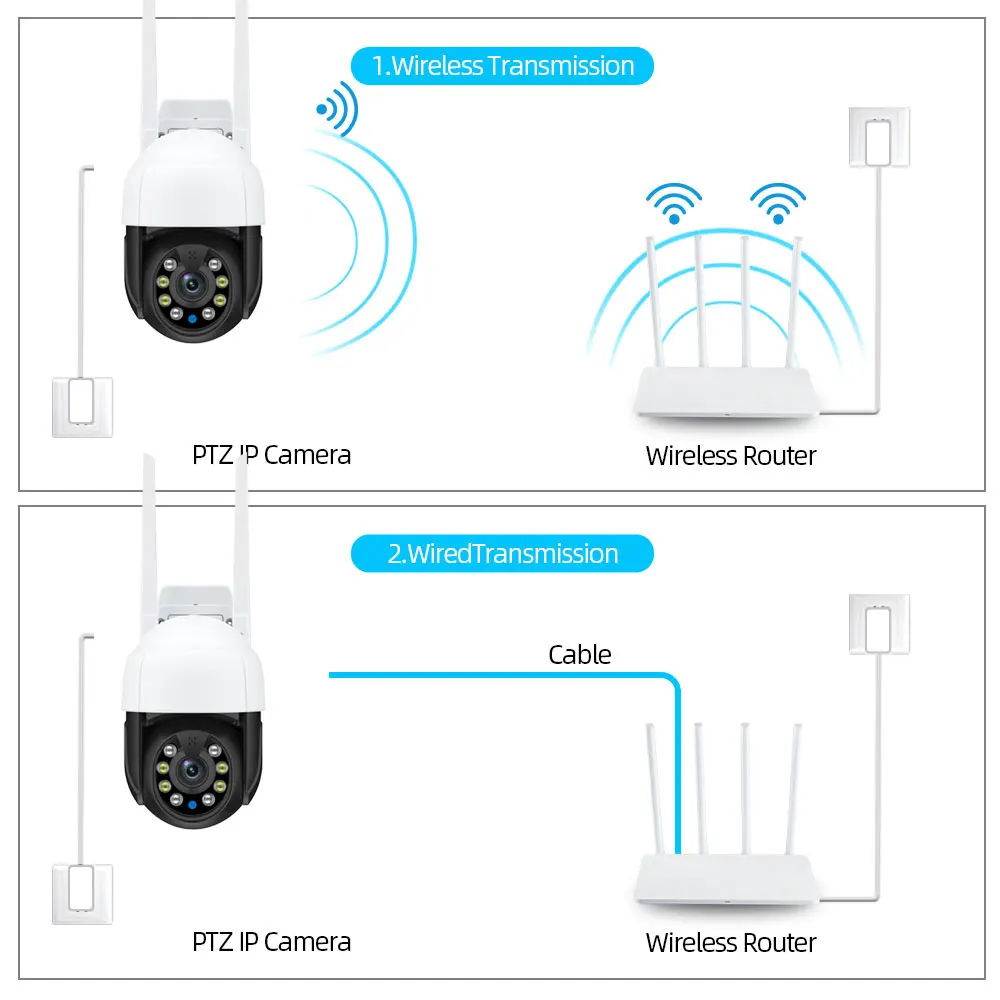 1.Wireless Transmission

PTZ IP Camera

Wireless Router

2.WiredTransmission

Cable

PTZ IP Camera

Wireless Router