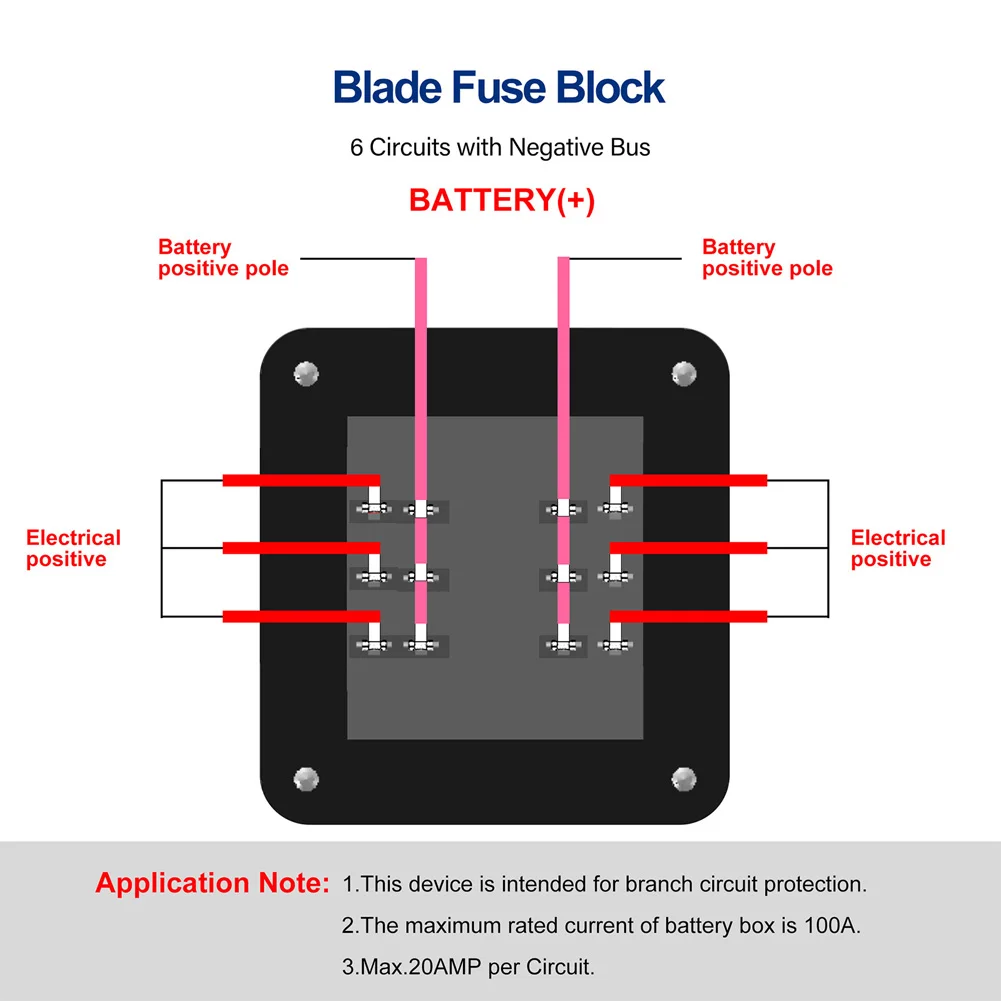 Blade Fuse Block

6 Circuits with Negative Bus

BATTERY(+)

Battery positive pole

Battery positive pole

Electrical positive

Electrical positive

Application Note: 1.This device is intended for branch circuit protection.

2.The maximum rated current of battery box is 100A.

3.Max.20AMP per Circuit.