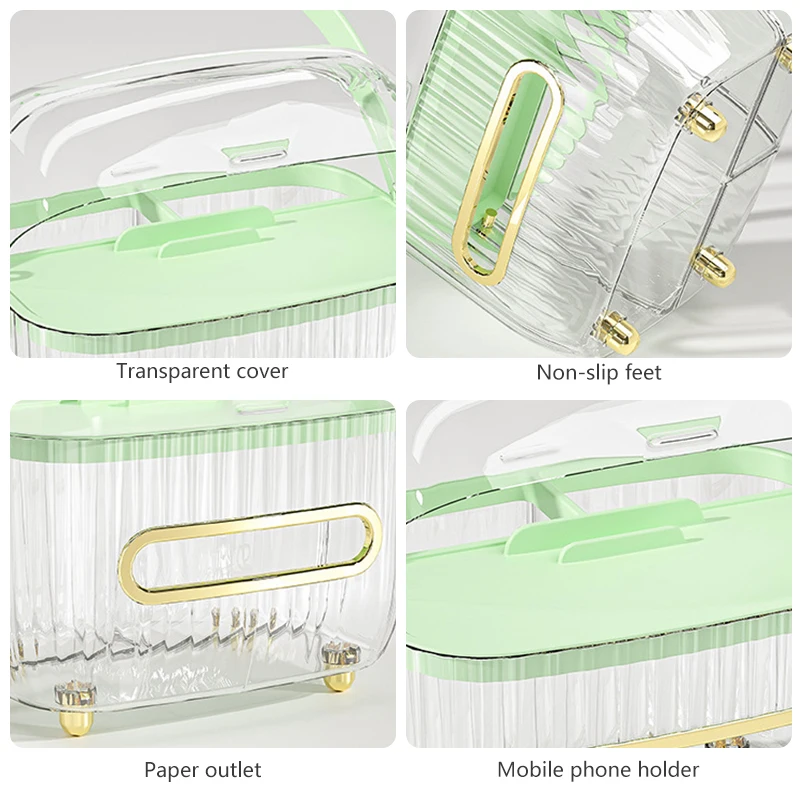 Transparent cover

Non-slip feet

Paper outlet

Mobile phone holder