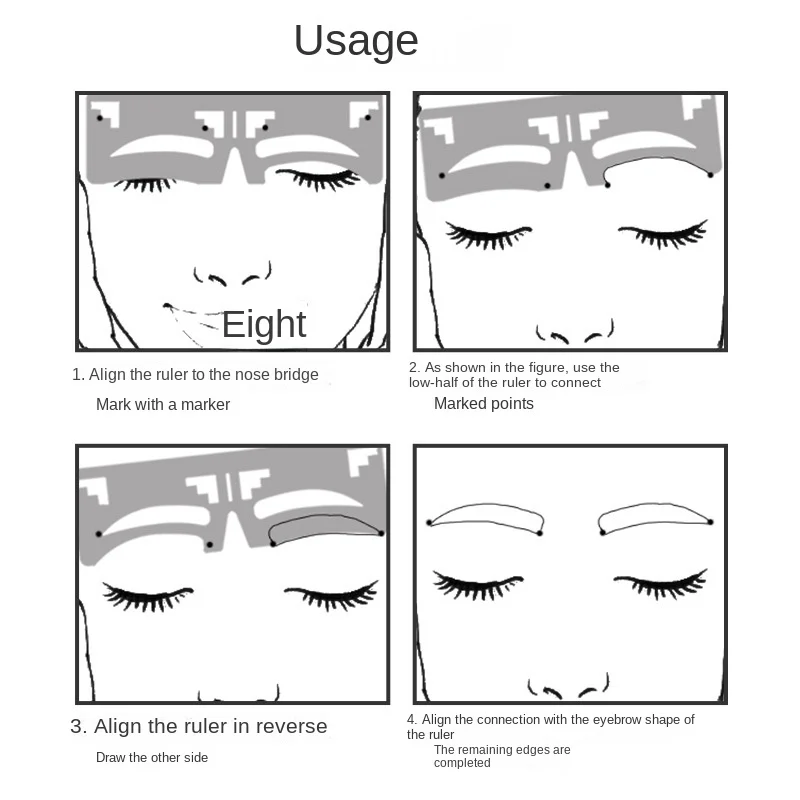 Usage

Eight

1. Align the ruler to the nose bridge

Mark with a marker

2. As shown in the figure, use the low-half of the ruler to connect

Marked points

3. Align the ruler in reverse

Draw the other side

4. Align the connection with the eyebrow shape of the ruler

The remaining edges are completed