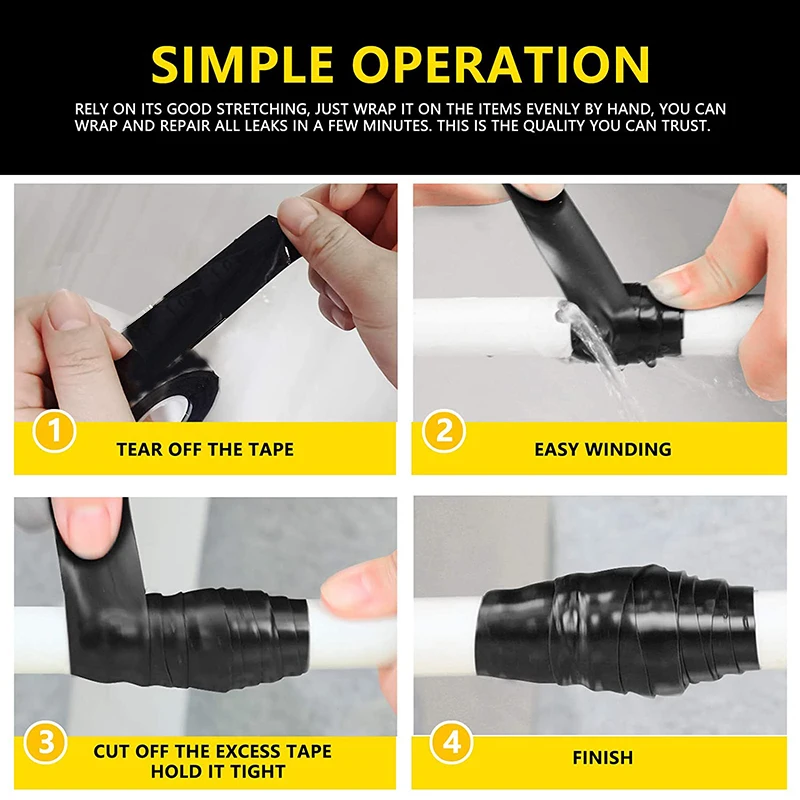 SIMPLE OPERATION

RELY ON ITS GOOD STRETCHING, JUST WRAP IT ON THE ITEMS EVENLY BY HAND, YOU CAN WRAP AND REPAIR ALL LEAKS IN A FEW MINUTES. THIS IS THE QUALITY YOU CAN TRUST.

1 TEAR OFF THE TAPE

2 EASY WINDING

3 CUT OFF THE EXCESS TAPE HOLD IT TIGHT

4 FINISH