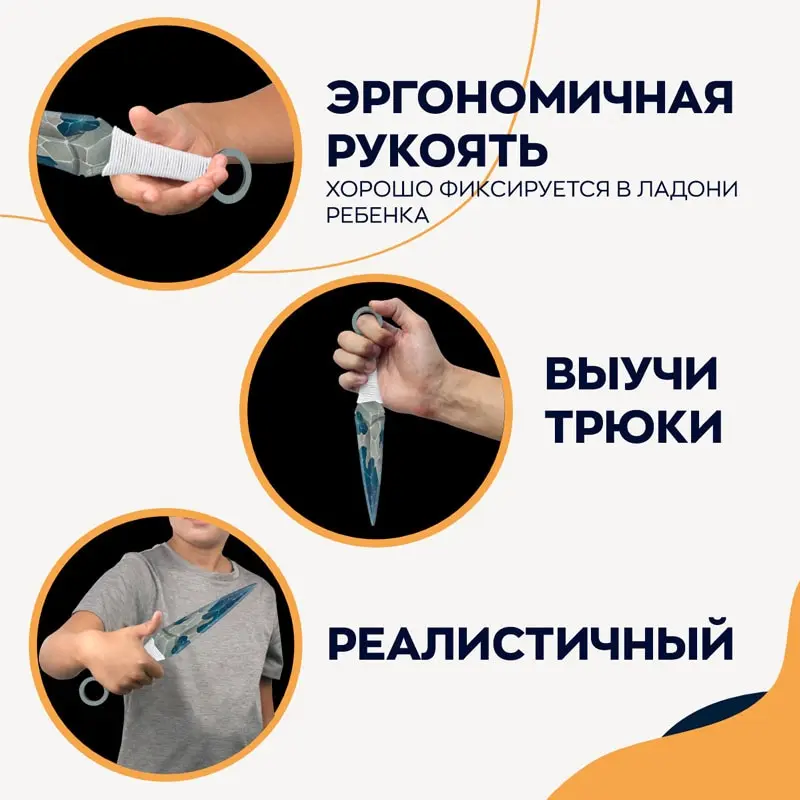 ЭРГОНОМИЧНАЯ РУКОЯТЬ
ХОРОШО ФИКСИРУЕТСЯ В ЛАДОНИ РЕБЕНКА

ВЫУЧИ ТРЮКИ

РЕАЛИСТИЧНЫЙ