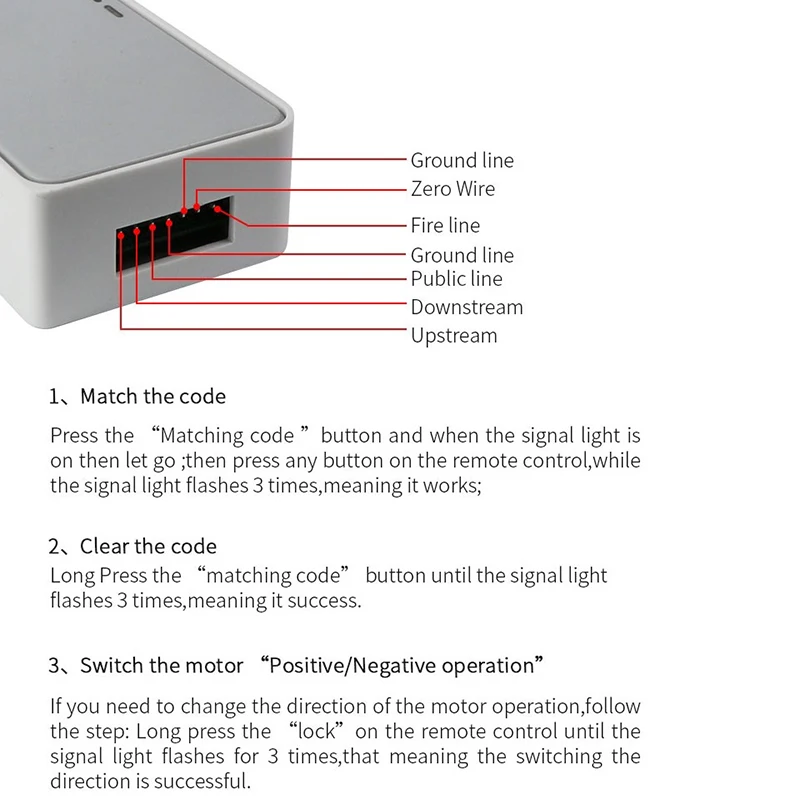 Ground line
Zero Wire
Fire line
Ground line
Public line
Downstream
Upstream

1、Match the code

Press the “Matching code ” button and when the signal light is on then let go ;then press any button on the remote control,while the signal light flashes 3 times,meaning it works;

2、Clear the code
Long Press the “matching code” button until the signal light flashes 3 times,meaning it success.

3、Switch the motor “Positive/Negative operation”

If you need to change the direction of the motor operation,follow the step: Long press the “lock” on the remote control until the signal light flashes for 3 times,that meaning the switching the direction is successful.