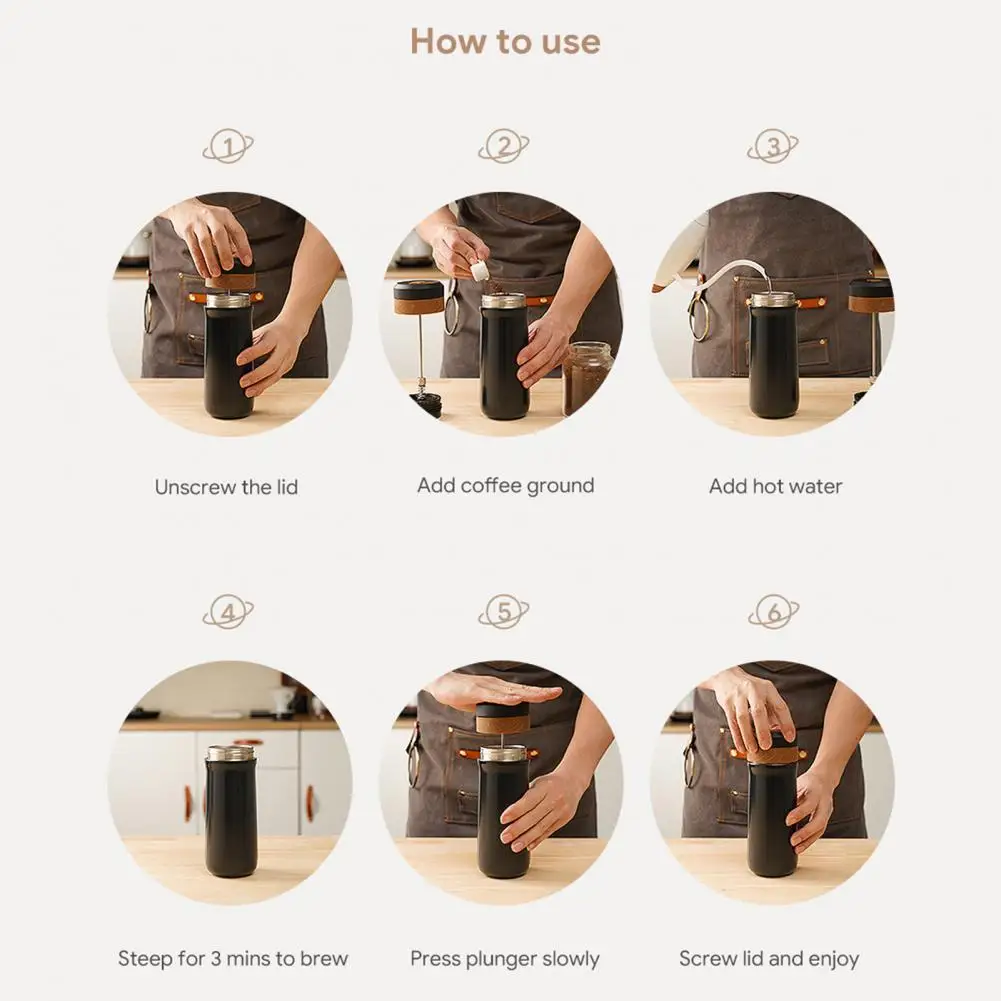 How to use

1

Unscrew the lid

2

Add coffee ground

3

Add hot water

4

Steep for 3 mins to brew

5

Press plunger slowly

6

Screw lid and enjoy