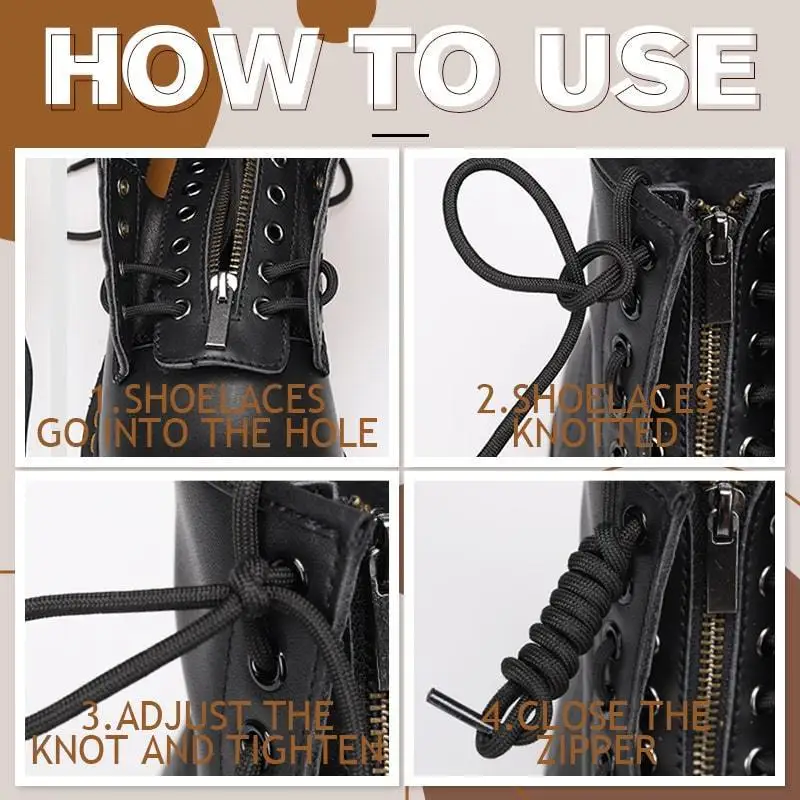 HOW TO USE

1.SHOELACES GO INTO THE HOLE

2.SHOELACES KNOTTED

3.ADJUST THE KNOT AND TIGHTEN

4.CLOSE THE ZIPPER