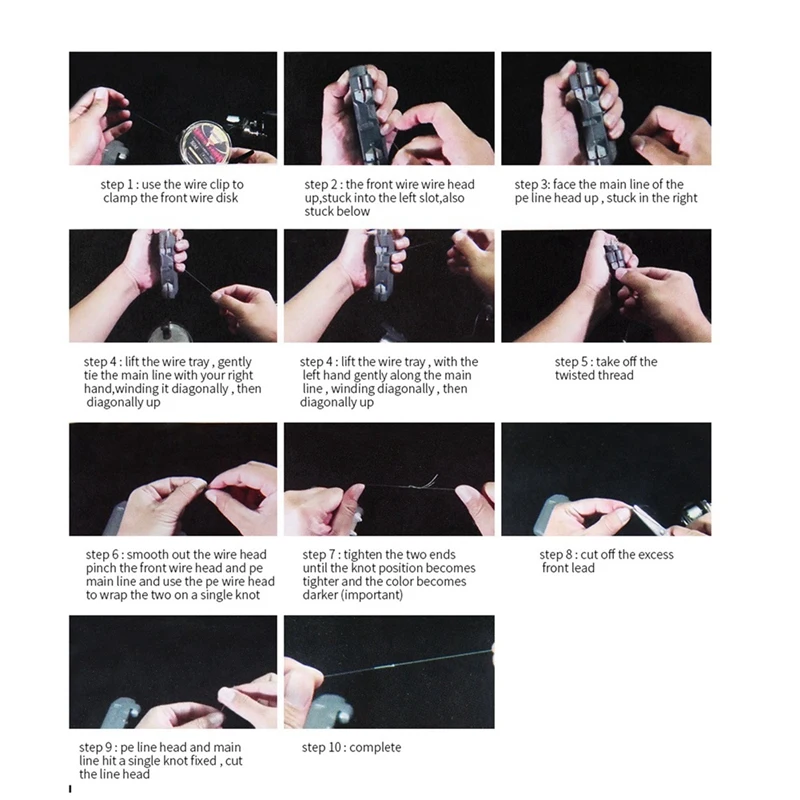 step 1 : use the wire clip to clamp the front wire disk

step 2 : the front wire wire head up,stuck into the left slot,also stuck below

step 3: face the main line of the pe line head up , stuck in the right

step 4 : lift the wire tray , gently tie the main line with your right hand,winding it diagonally , then diagonally up

step 4 : lift the wire tray , with the left hand gently along the main line , winding diagonally , then diagonally up

step 5 : take off the twisted thread

step 6 : smooth out the wire head pinch the front wire head and pe main line and use the pe wire head to wrap the two on a single knot

step 7 : tighten the two ends until the knot position becomes tighter and the color becomes darker (important)

step 8 : cut off the excess front lead

step 9 : pe line head and main line hit a single knot fixed , cut the line head

step 10 : complete