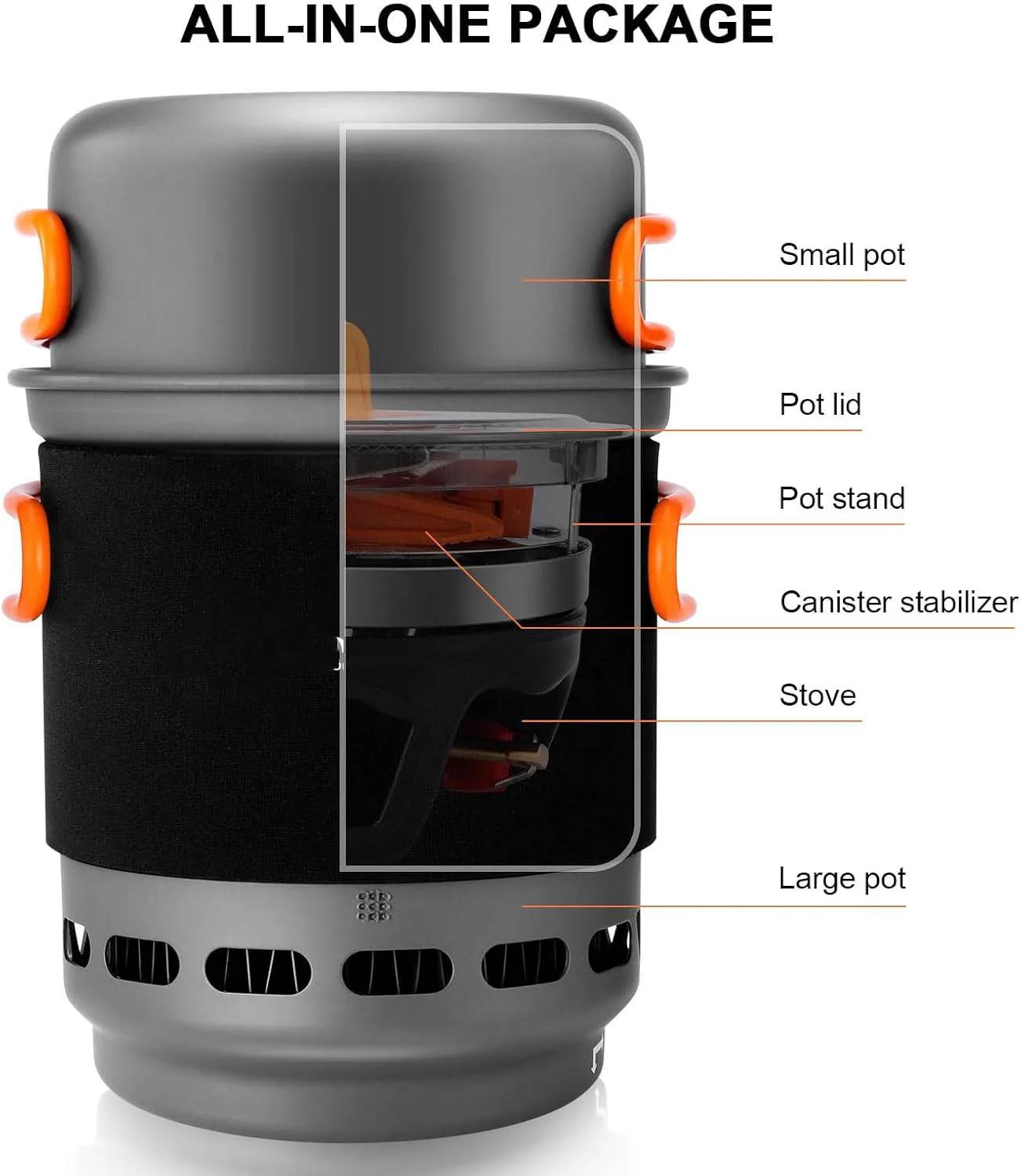 ALL-IN-ONE PACKAGE

Small pot

Pot lid

Pot stand

Canister stabilizer

Stove

Large pot