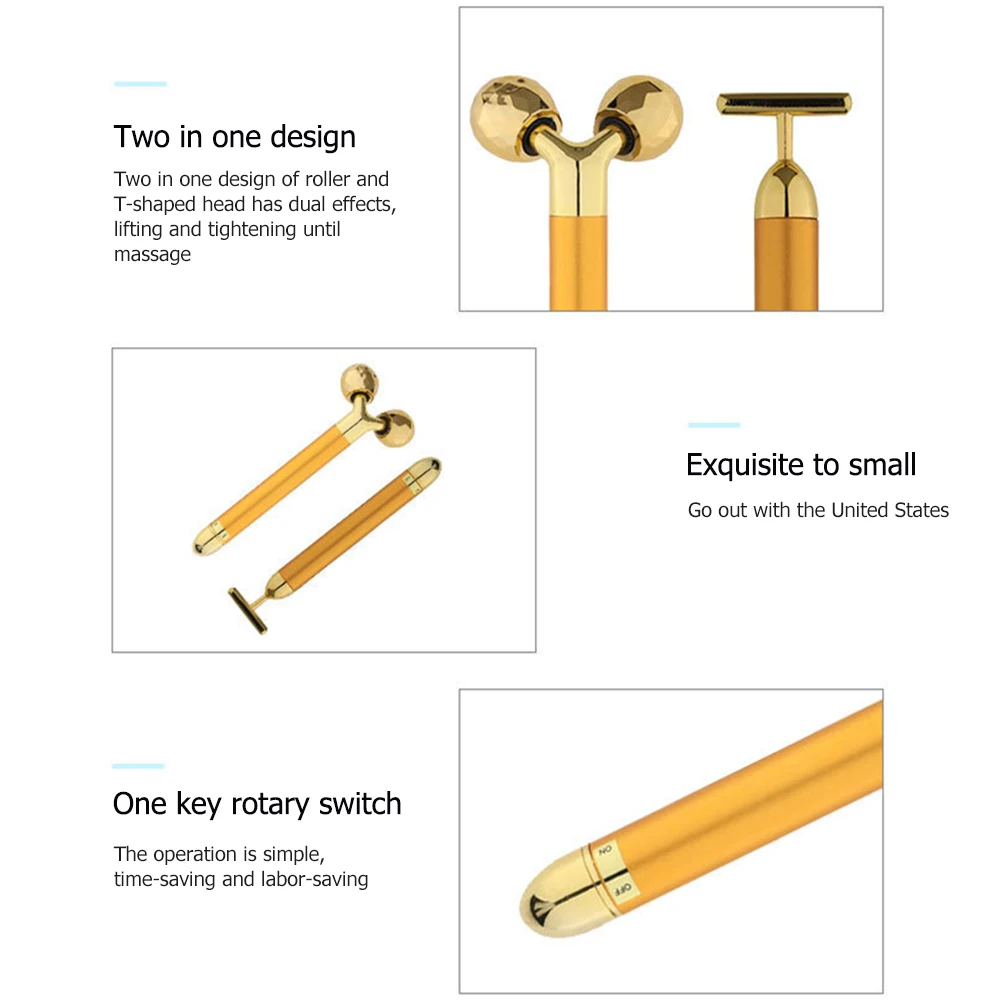 Two in one design

Two in one design of roller and T-shaped head has dual effects, lifting and tightening until massage

Exquisite to small

Go out with the United States

One key rotary switch

The operation is simple, time-saving and labor-saving

ON

OFF