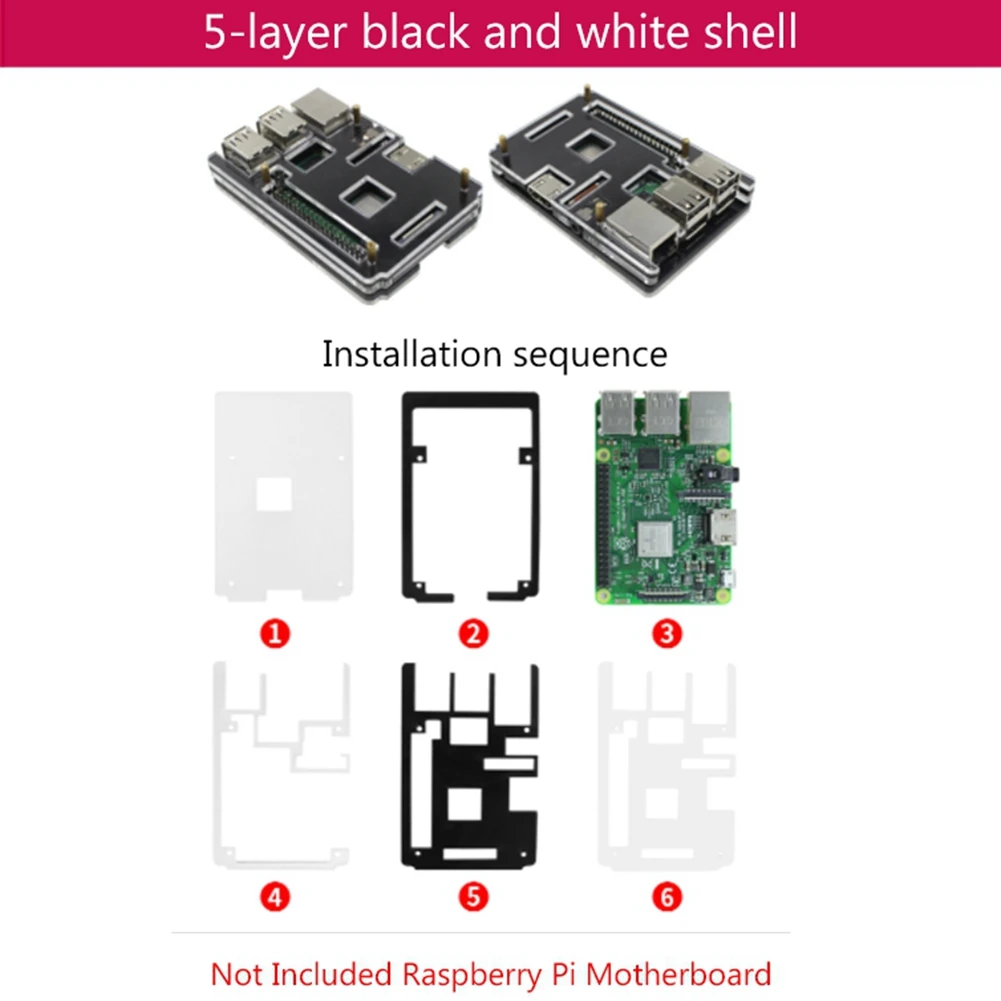 5-layer black and white shell

Installation sequence

1

2

3

4

5

6

Not Included Raspberry Pi Motherboard