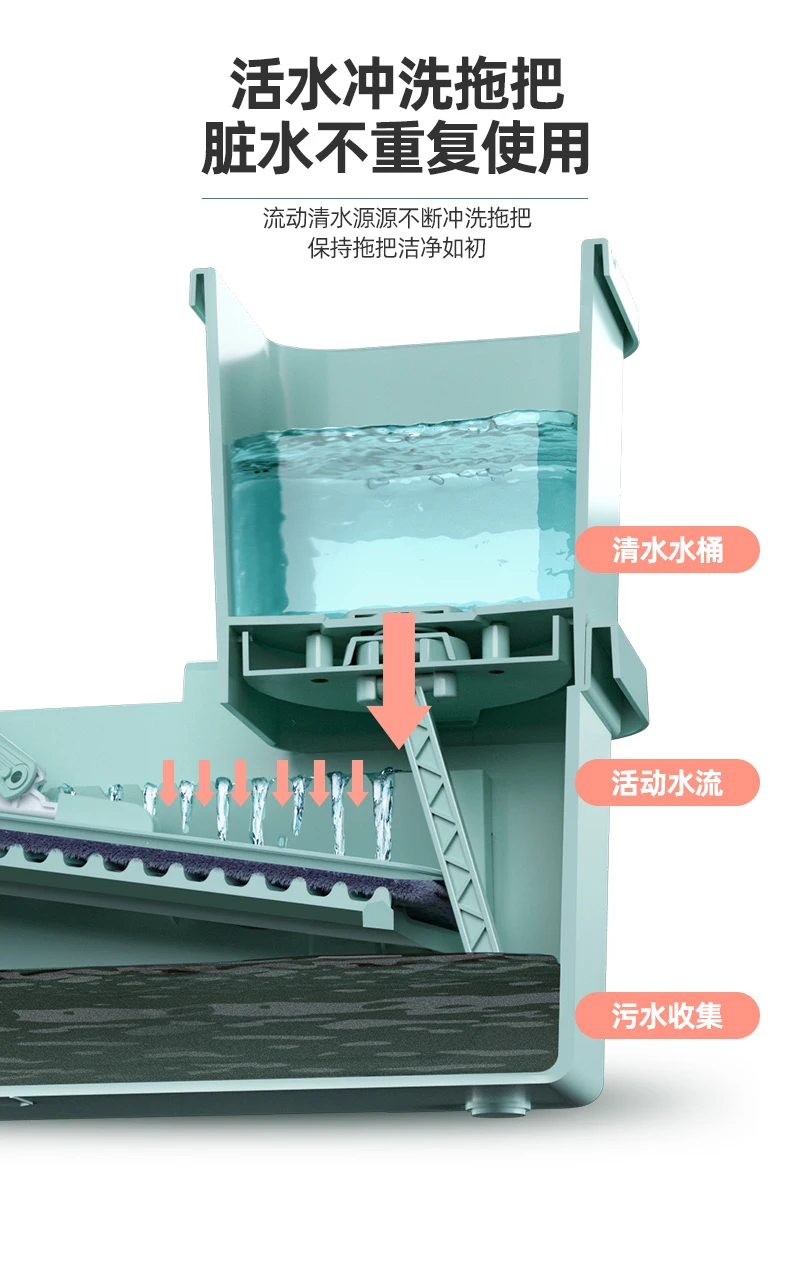 活水冲洗拖把
脏水不重复使用

流动清水源源不断冲洗拖把
保持拖把洁净如初

清水水桶

活动水流

污水收集