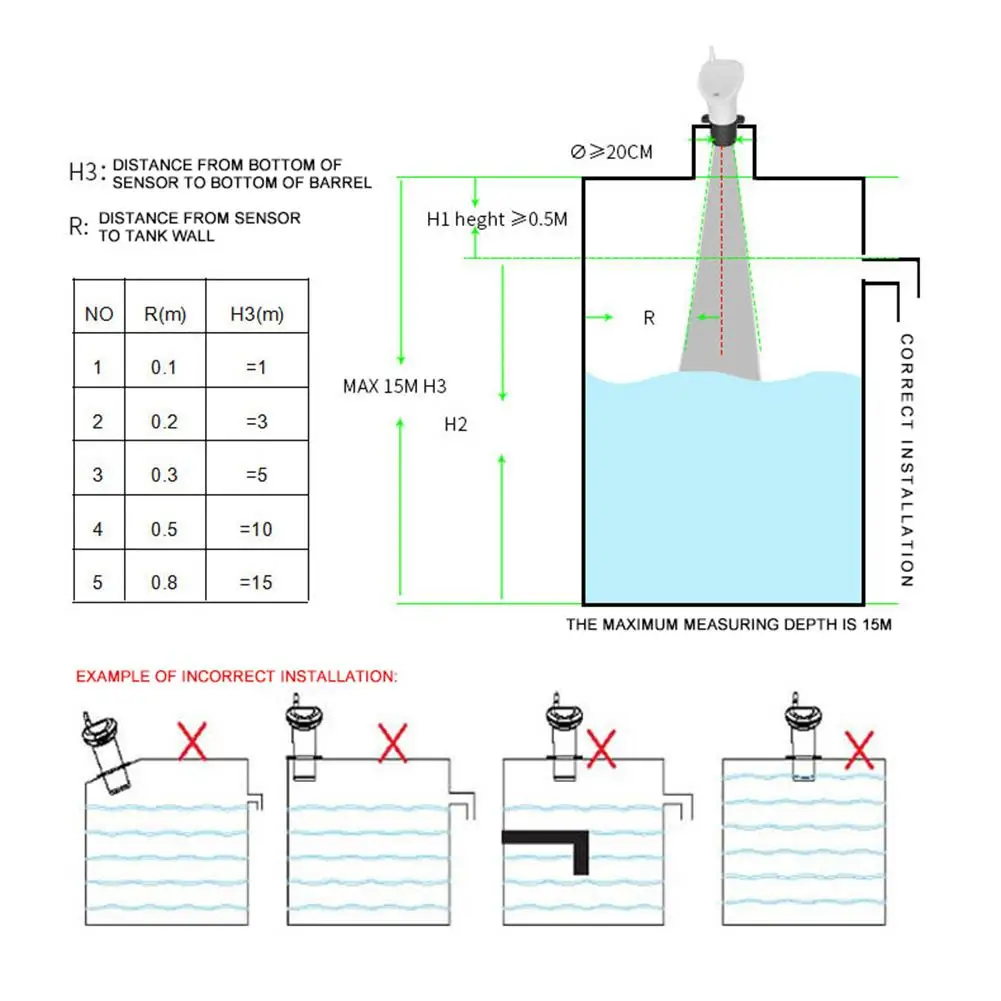 H3: DISTANCE FROM BOTTOM OF SENSOR TO BOTTOM OF BARREL

R: DISTANCE FROM SENSOR TO TANK WALL

| NO | R(m) | H3(m) |
|---|---|---|
| 1 | 0.1 | =1 |
| 2 | 0.2 | =3 |
| 3 | 0.3 | =5 |
| 4 | 0.5 | =10 |
| 5 | 0.8 | =15 |

$\varnothing \geqslant$20CM

H1 heght $\geqslant$0.5M

R

MAX 15M H3

H2

CORRECT INSTALLATION

THE MAXIMUM MEASURING DEPTH IS 15M

EXAMPLE OF INCORRECT INSTALLATION: