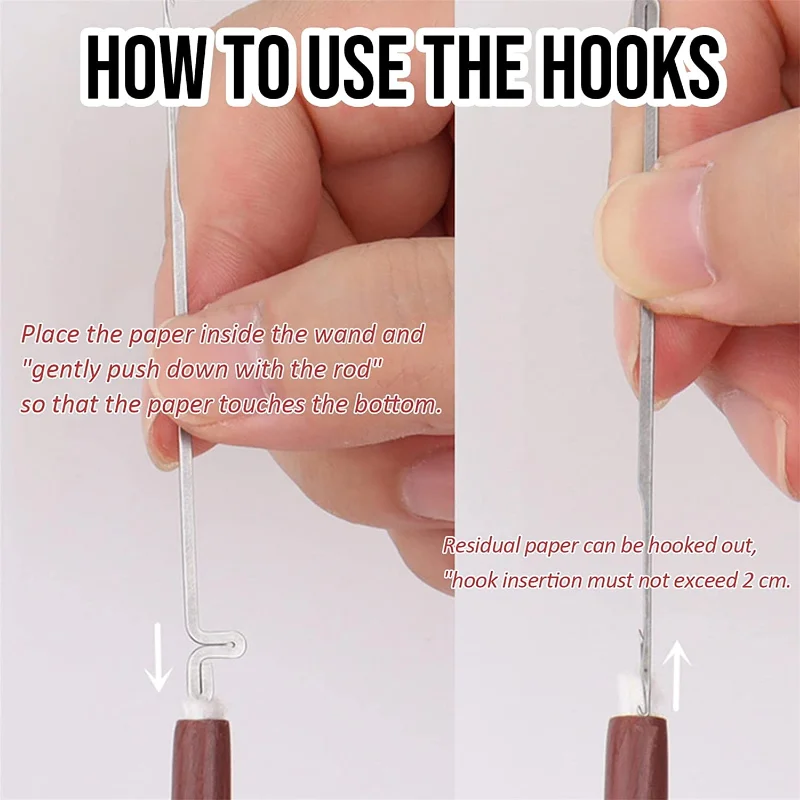 HOW TO USE THE HOOKS

Place the paper inside the wand and "gently push down with the rod" so that the paper touches the bottom.

Residual paper can be hooked out, "hook insertion must not exceed 2 cm.