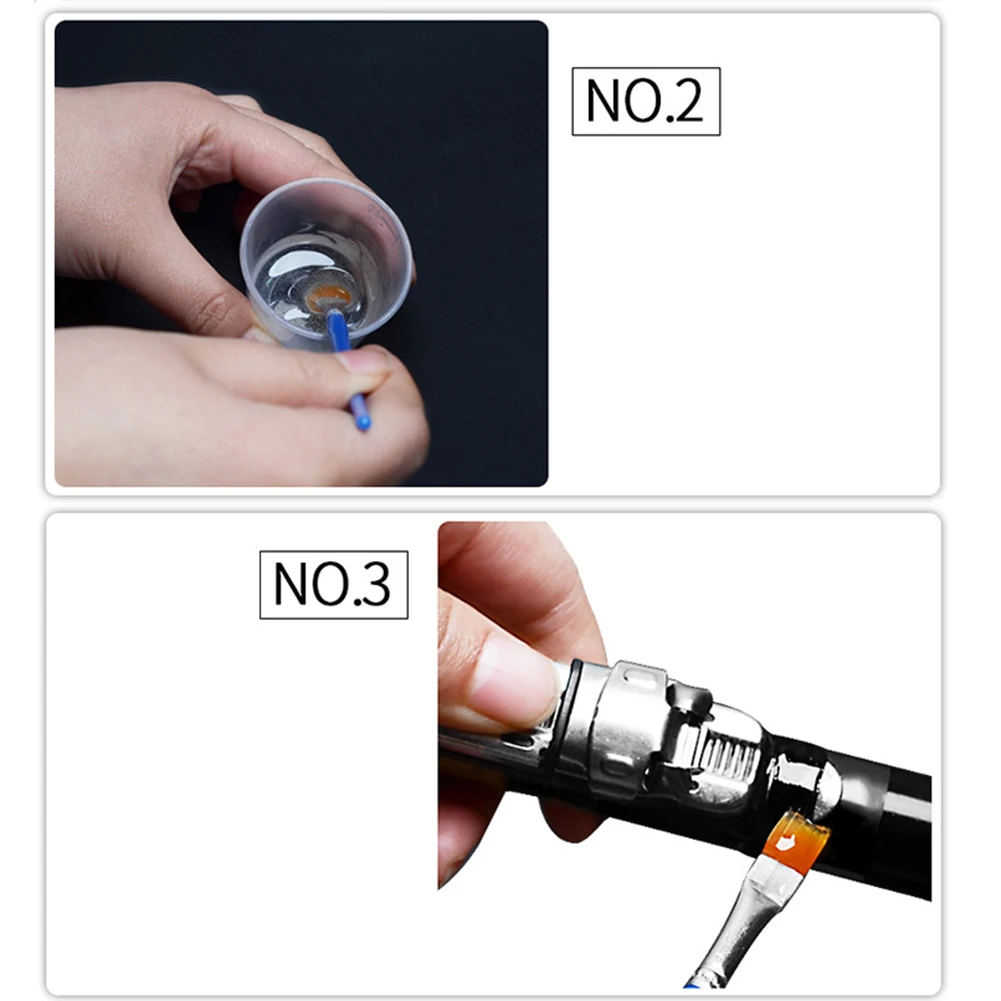 NO.2

NO.3