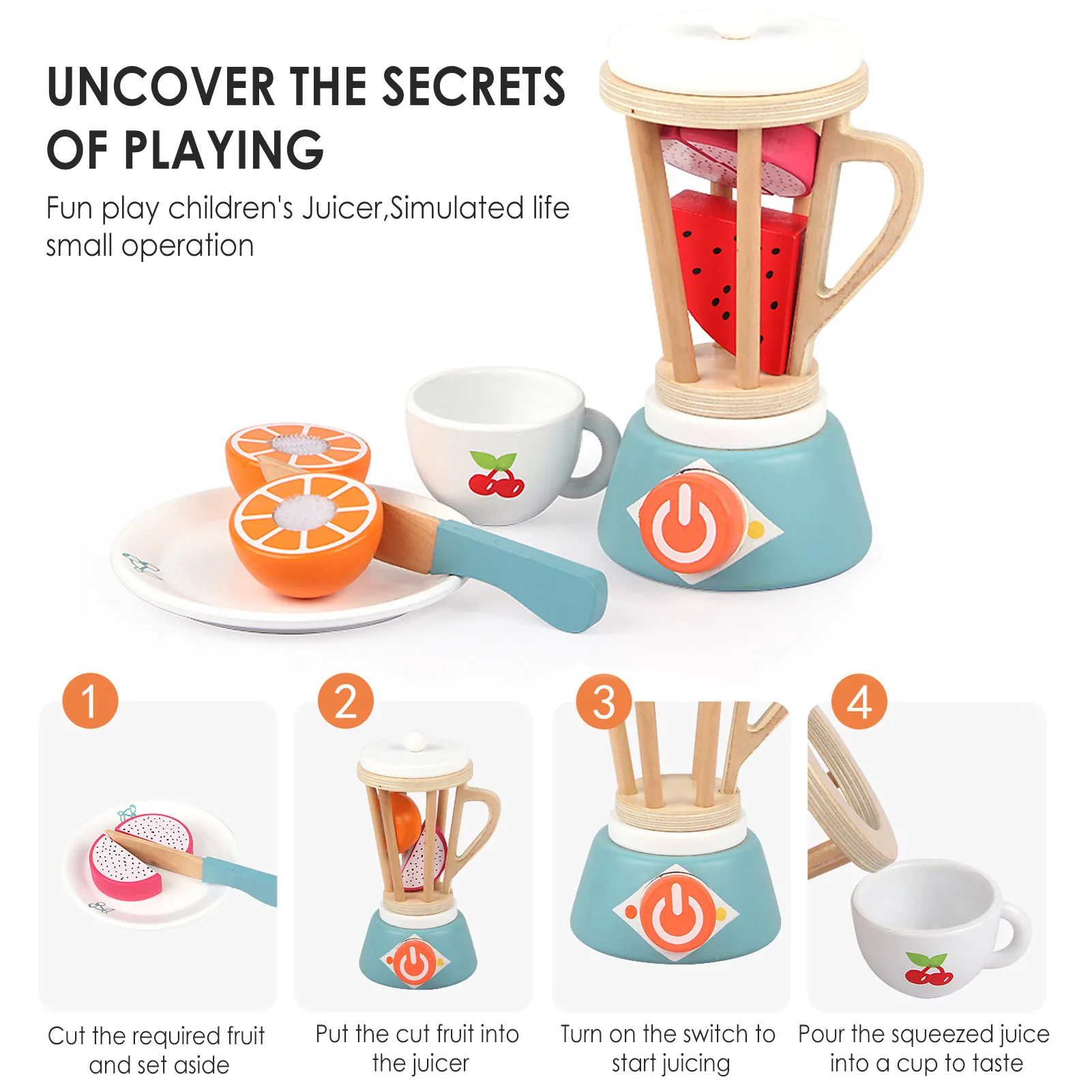 UNCOVER THE SECRETS OF PLAYING

Fun play children's Juicer,Simulated life small operation

1

Cut the required fruit and set aside

2

Put the cut fruit into the juicer

3

Turn on the switch to start juicing

4

Pour the squeezed juice into a cup to taste