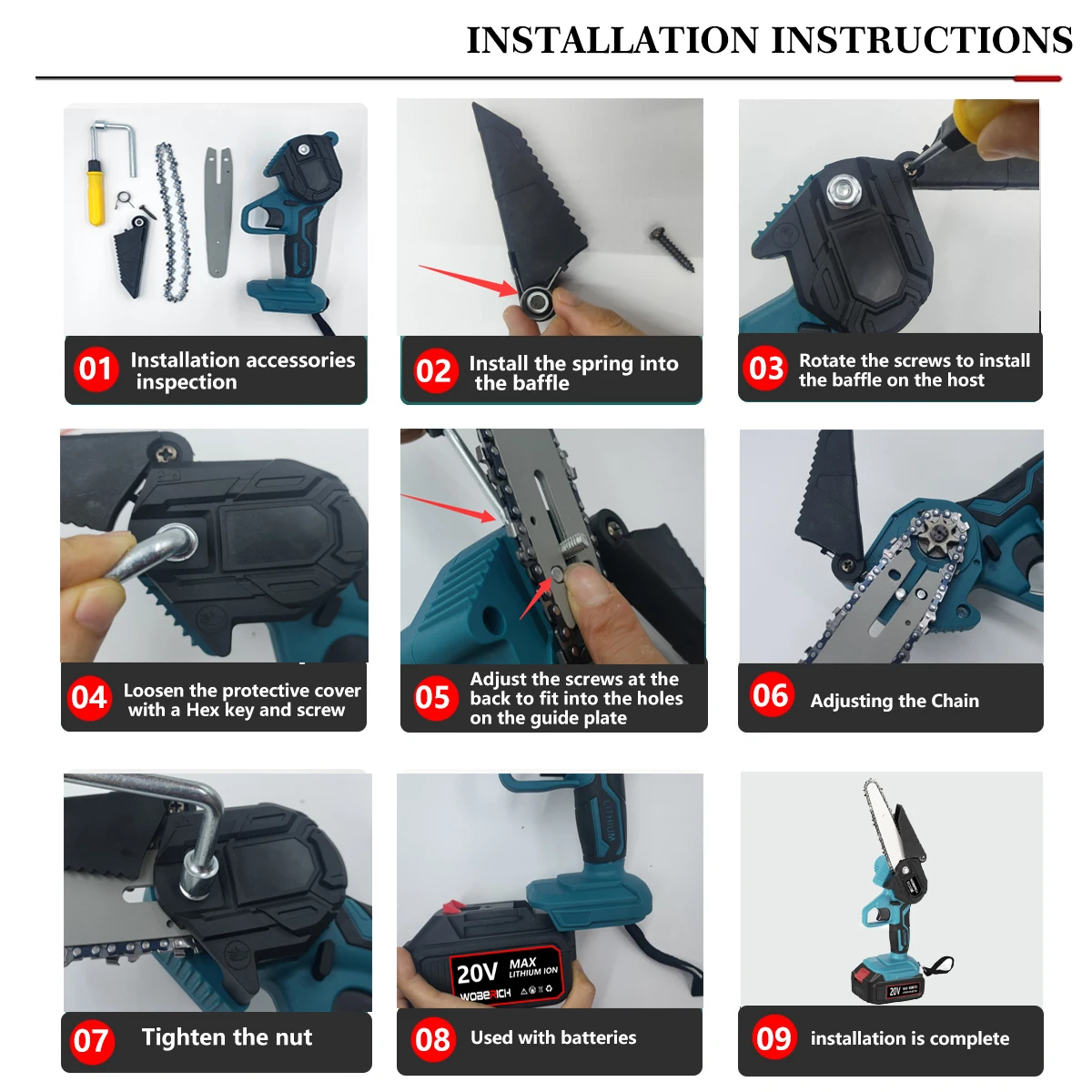 INSTALLATION INSTRUCTIONS

01 Installation accessories inspection

02 Install the spring into the baffle

03 Rotate the screws to install the baffle on the host

04 Loosen the protective cover with a Hex key and screw

05 Adjust the screws at the back to fit into the holes on the guide plate

06 Adjusting the Chain

07 Tighten the nut

LITHIUM

20V MAX LITHIUM ION
WOBERICH

08 Used with batteries

20V

09 installation is complete