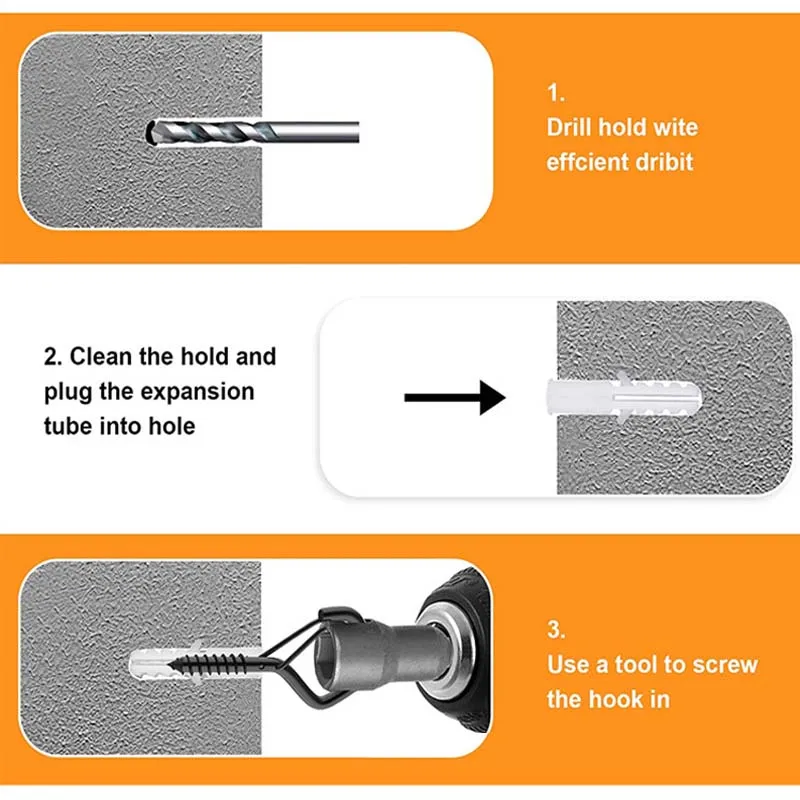 1.
Drill hold wite effcient dribit

2. Clean the hold and plug the expansion tube into hole

3.
Use a tool to screw the hook in