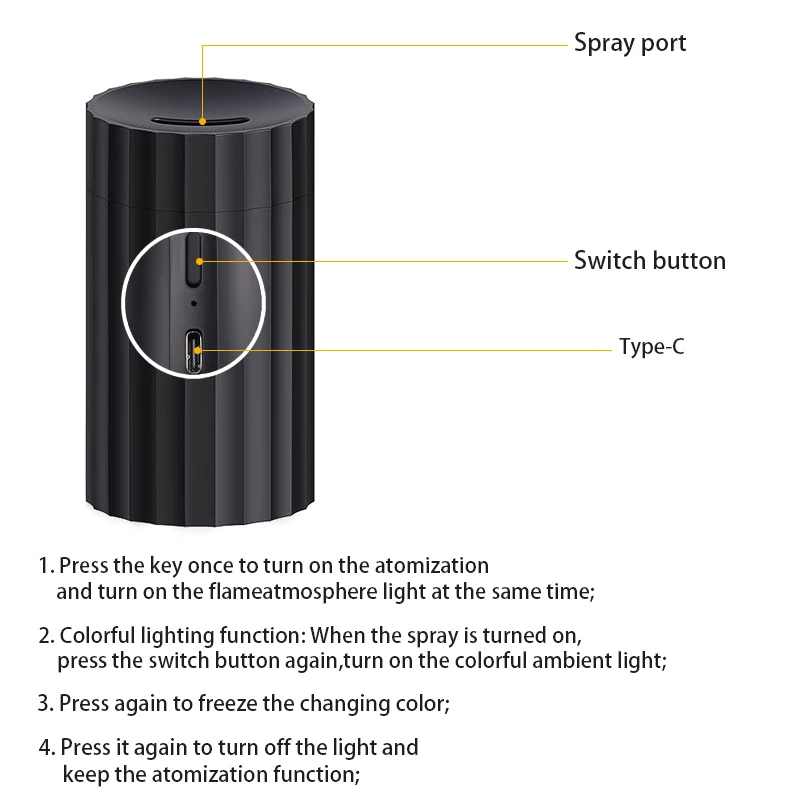 Spray port

Switch button

Type-C

1. Press the key once to turn on the atomization and turn on the flameatmosphere light at the same time;

2. Colorful lighting function: When the spray is turned on, press the switch button again,turn on the colorful ambient light;

3. Press again to freeze the changing color;

4. Press it again to turn off the light and keep the atomization function;