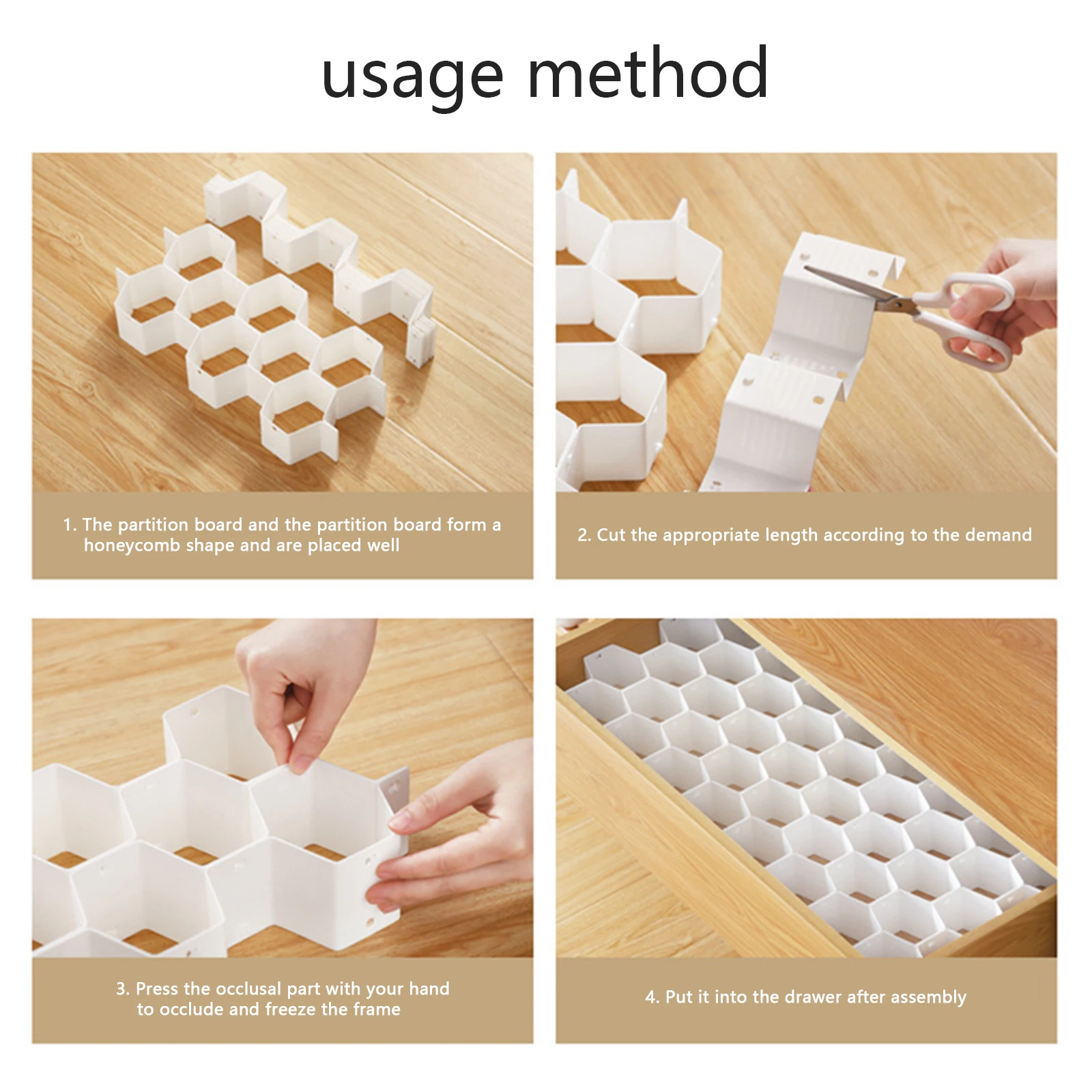 usage method

1. The partition board and the partition board form a honeycomb shape and are placed well

2. Cut the appropriate length according to the demand

3. Press the occlusal part with your hand to occlude and freeze the frame

4. Put it into the drawer after assembly