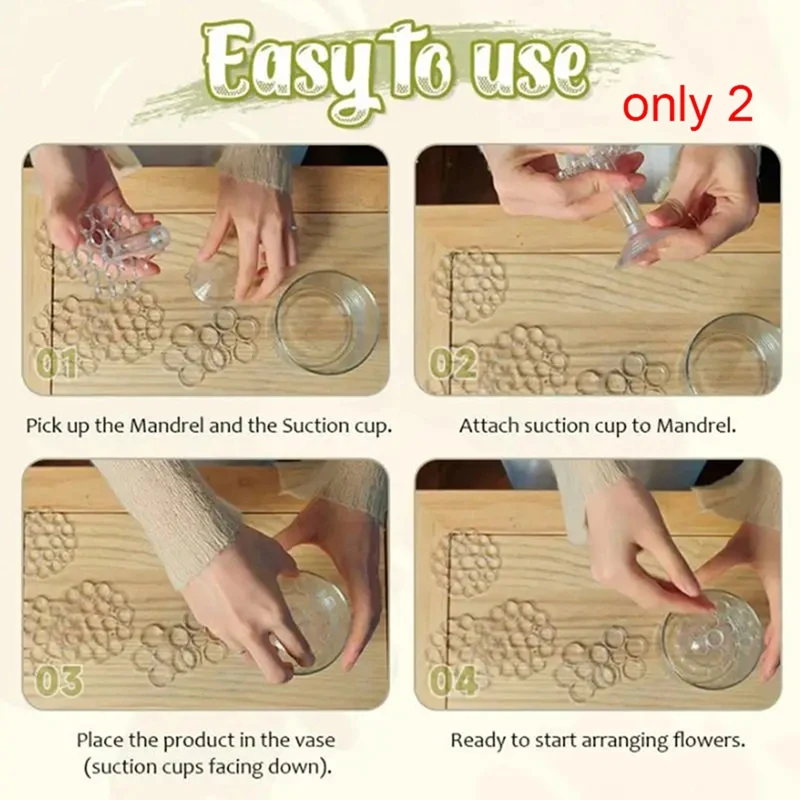 Easy to use

only 2

01

Pick up the Mandrel and the Suction cup.

02

Attach suction cup to Mandrel.

03

Place the product in the vase (suction cups facing down).

04

Ready to start arranging flowers.