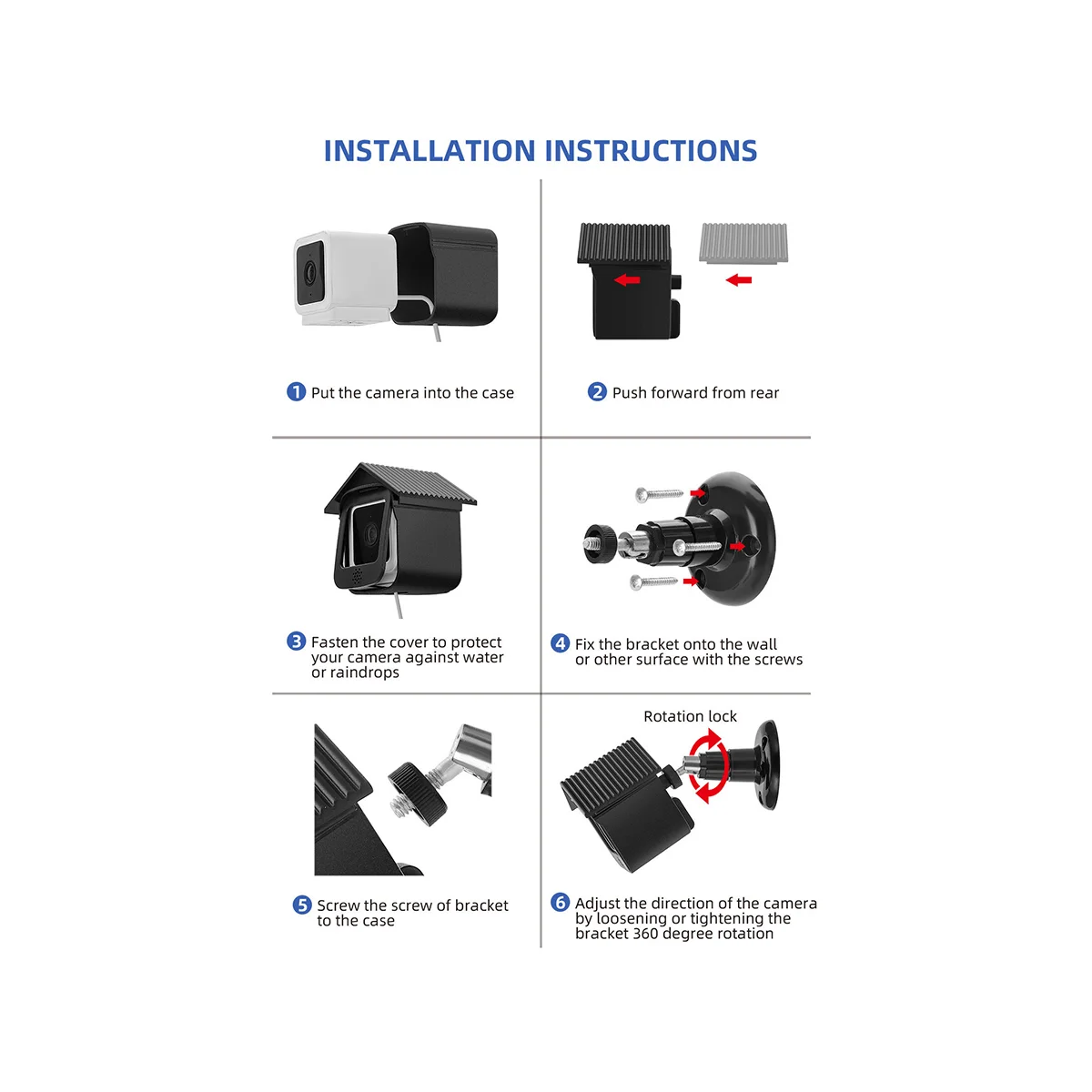 INSTALLATION INSTRUCTIONS

1 Put the camera into the case

2 Push forward from rear

3 Fasten the cover to protect your camera against water or raindrops

4 Fix the bracket onto the wall or other surface with the screws

5 Screw the screw of bracket to the case

Rotation lock

6 Adjust the direction of the camera by loosening or tightening the bracket 360 degree rotation