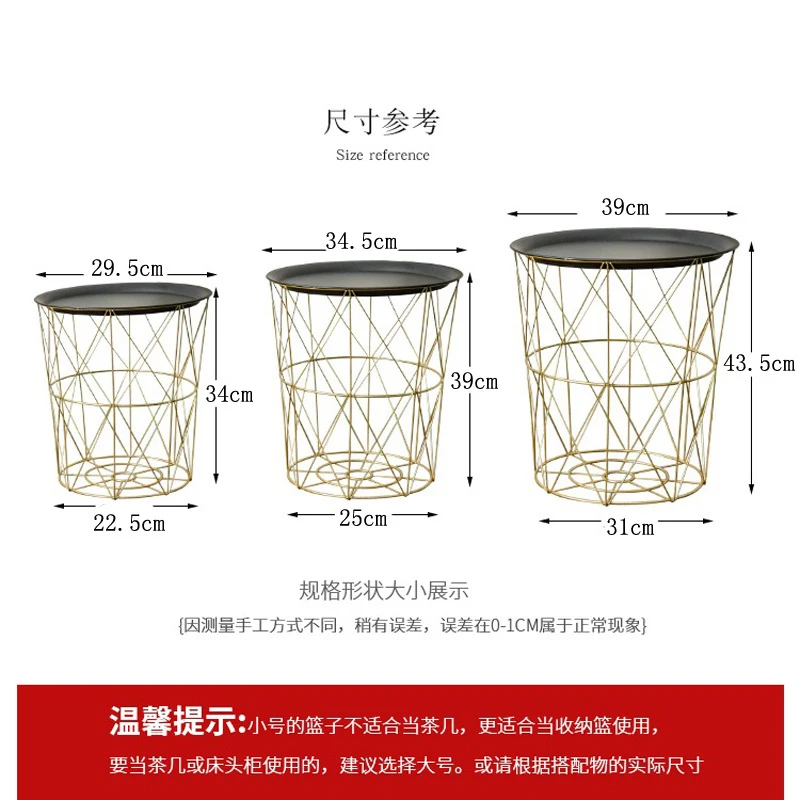 尺寸参考
Size reference

29.5cm
34cm
22.5cm

34.5cm
39cm
25cm

39cm
43.5cm
31cm

规格形状大小展示
{因测量手工方式不同，稍有误差，误差在0-1CM属于正常现象}

温馨提示:小号的篮子不适合当茶几，更适合当收纳篮使用，要当茶几或床头柜使用的，建议选择大号。或请根据搭配物的实际尺寸