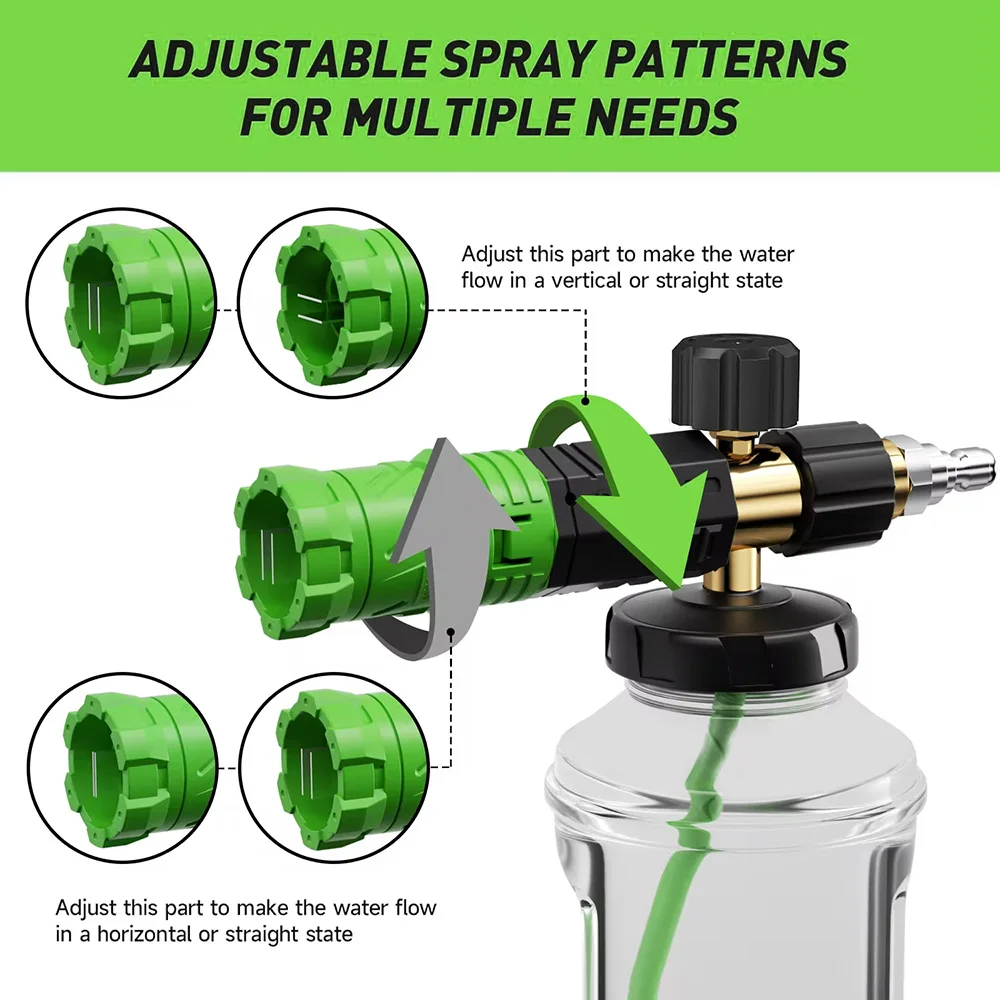 ADJUSTABLE SPRAY PATTERNS FOR MULTIPLE NEEDS

Adjust this part to make the water flow in a vertical or straight state

Adjust this part to make the water flow in a horizontal or straight state