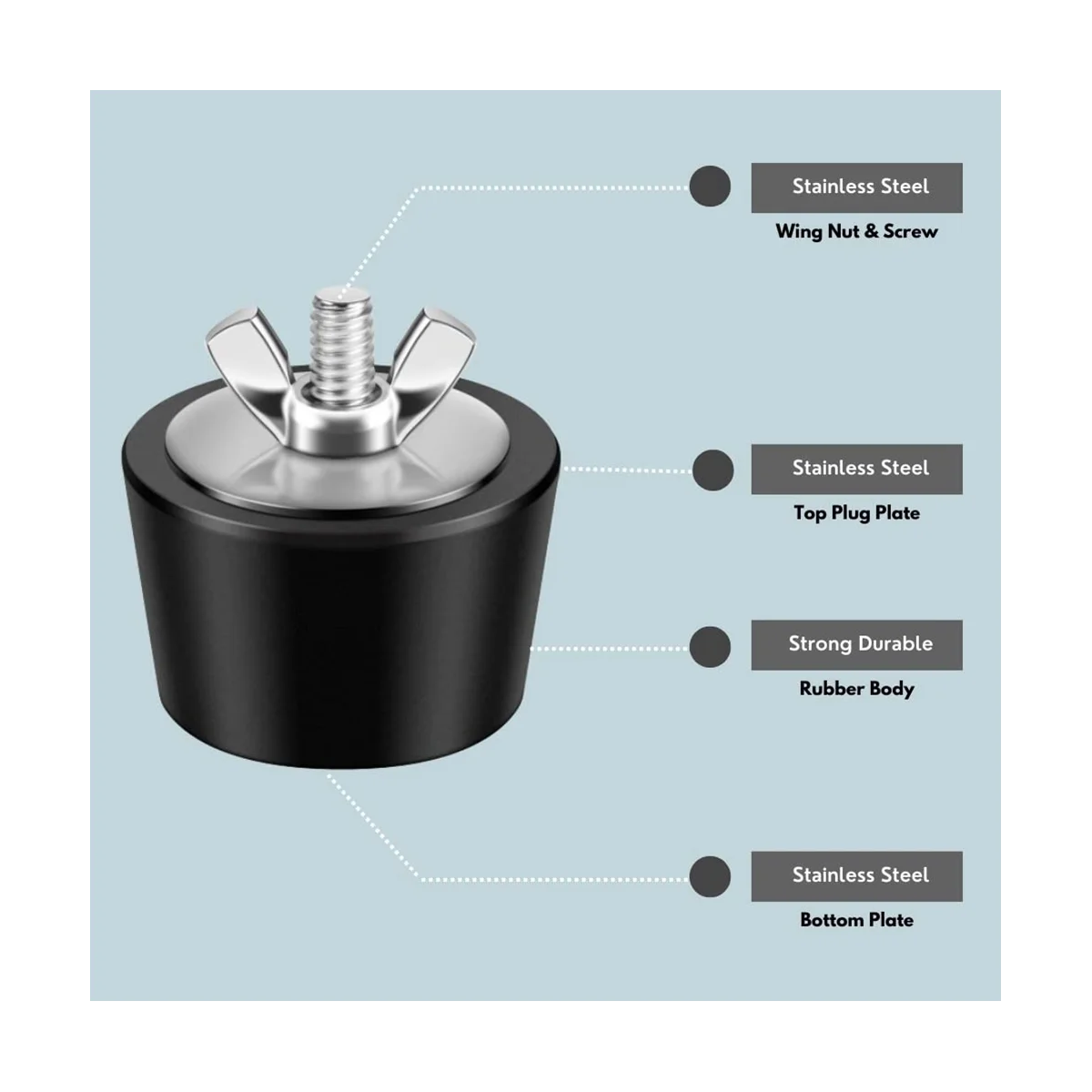 Stainless Steel
Wing Nut & Screw

Stainless Steel
Top Plug Plate

Strong Durable
Rubber Body

Stainless Steel
Bottom Plate