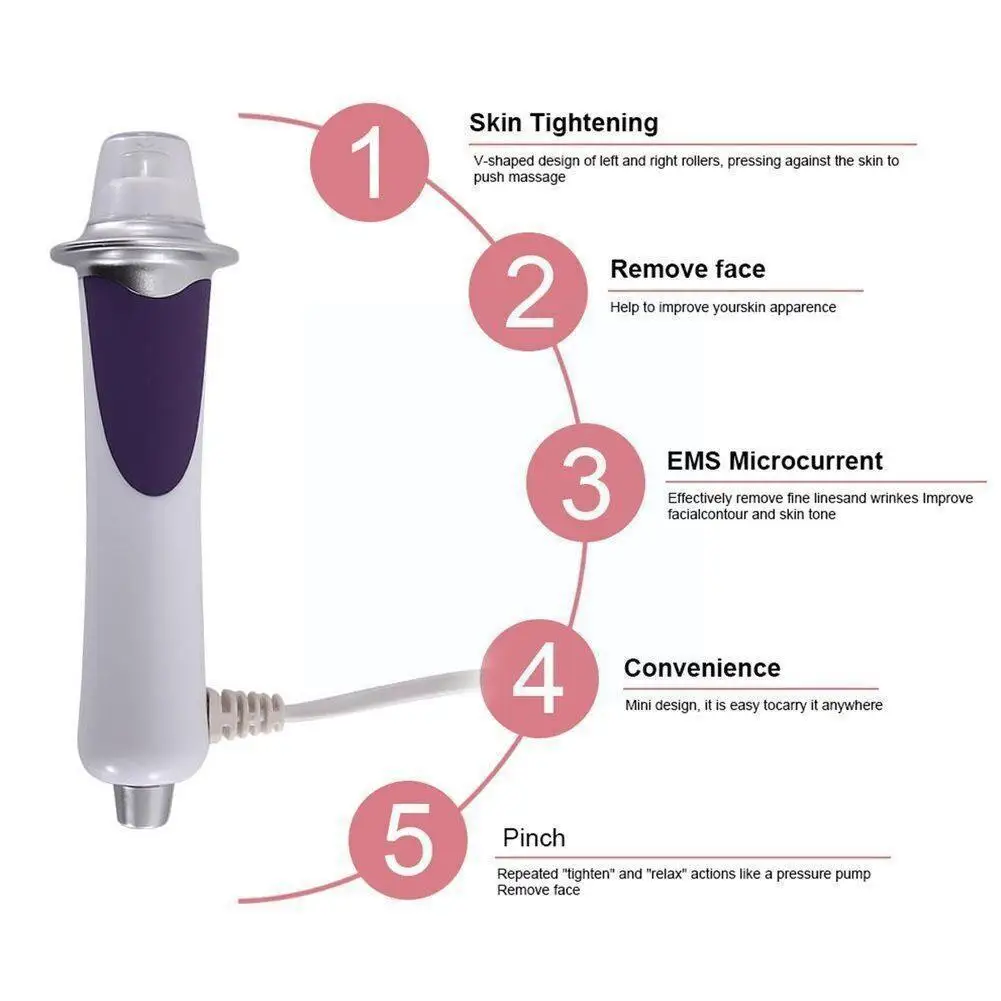 1
Skin Tightening
V-shaped design of left and right rollers, pressing against the skin to push massage

2
Remove face
Help to improve yourskin apparence

3
EMS Microcurrent
Effectively remove fine linesand wrinkes Improve facialcontour and skin tone

4
Convenience
Mini design, it is easy tocarry it anywhere

5
Pinch
Repeated "tighten" and "relax" actions like a pressure pump Remove face