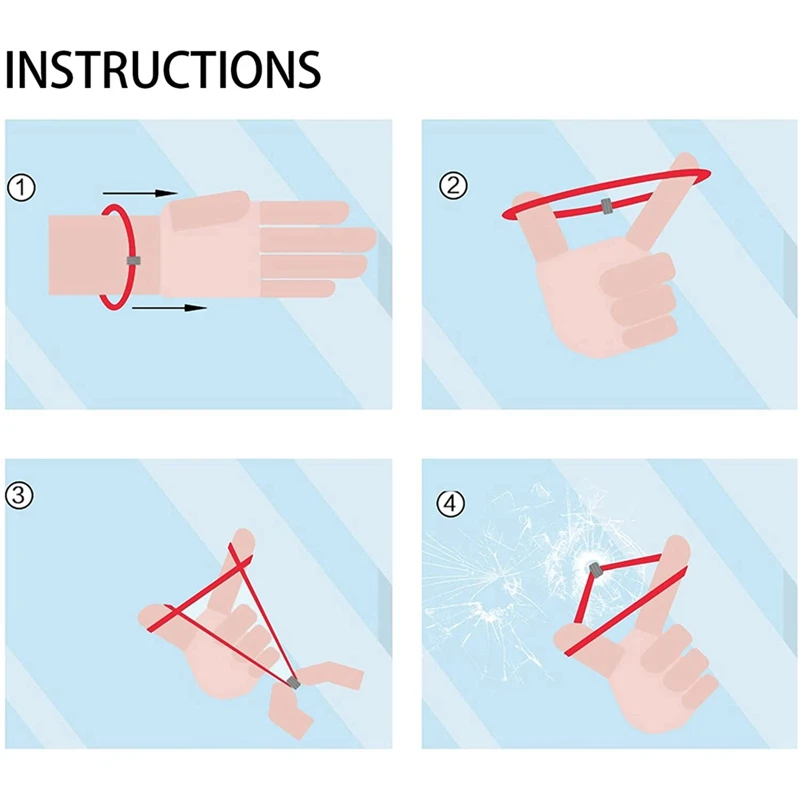 INSTRUCTIONS

①

②

③

④