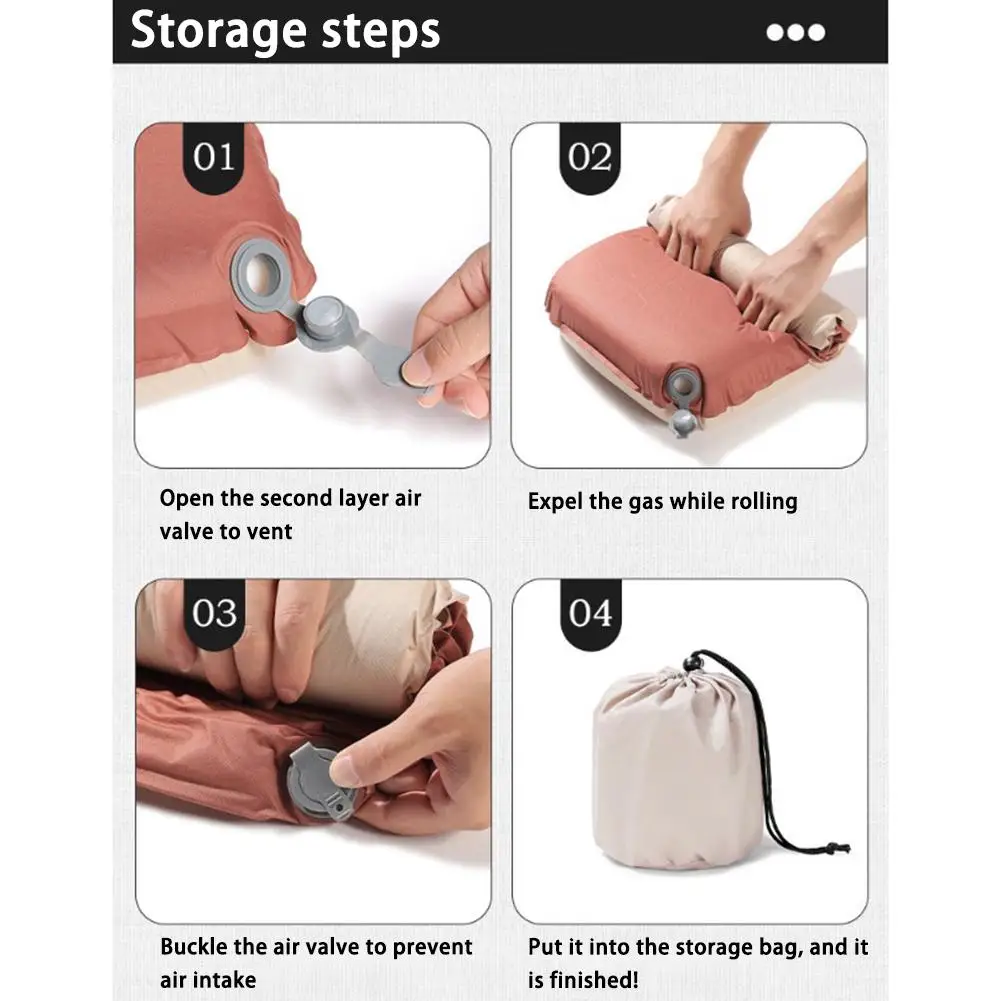 Storage steps

01

Open the second layer air valve to vent

02

Expel the gas while rolling

03

Buckle the air valve to prevent air intake

04

Put it into the storage bag, and it is finished!