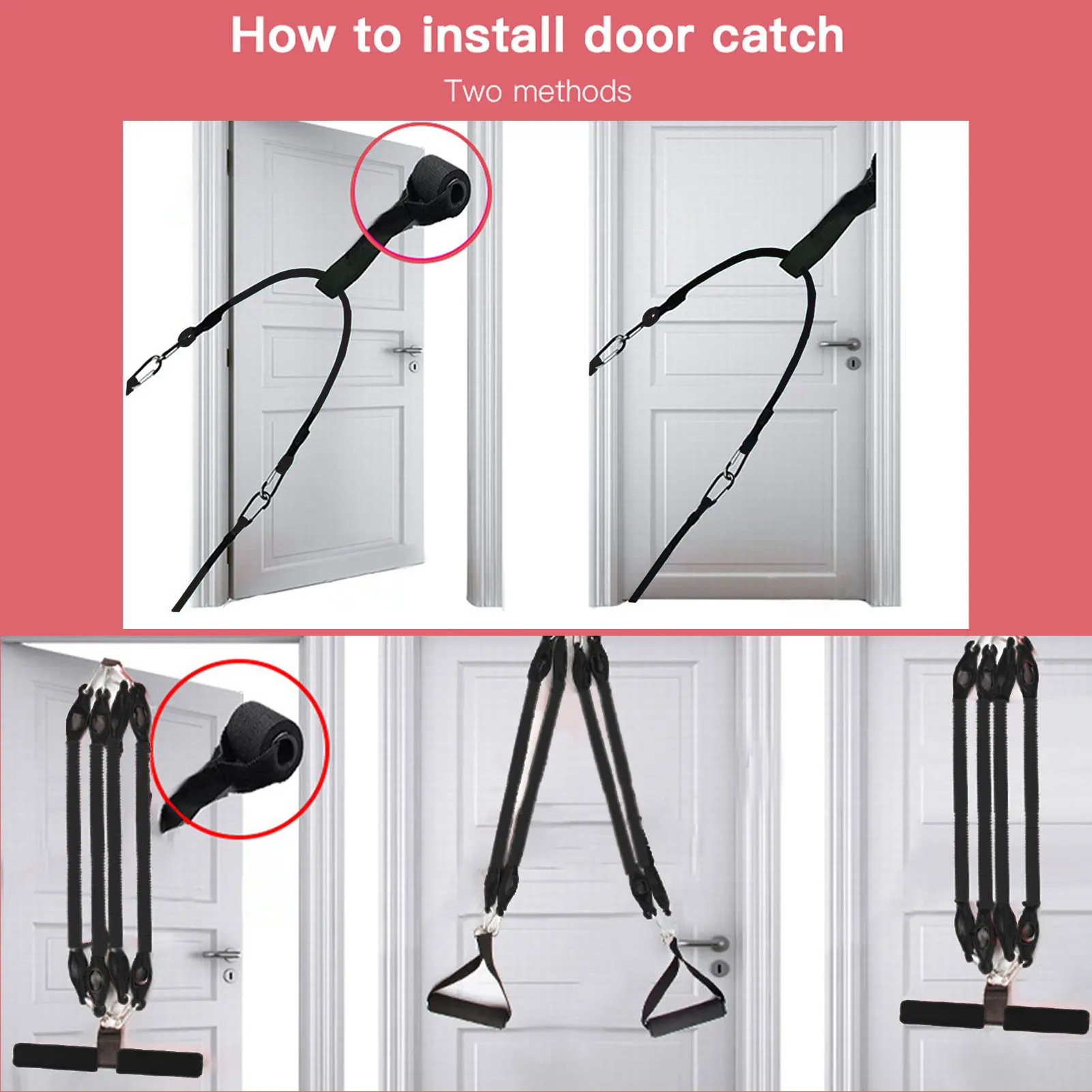 How to install door catch

Two methods