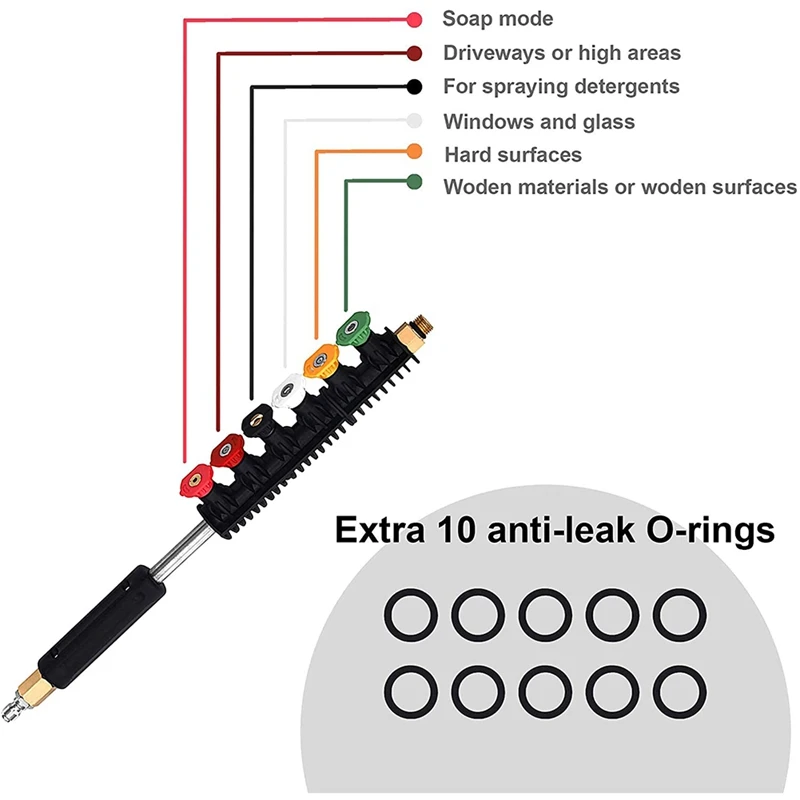 Soap mode
Driveways or high areas
For spraying detergents
Windows and glass
Hard surfaces
Woden materials or woden surfaces

Extra 10 anti-leak O-rings