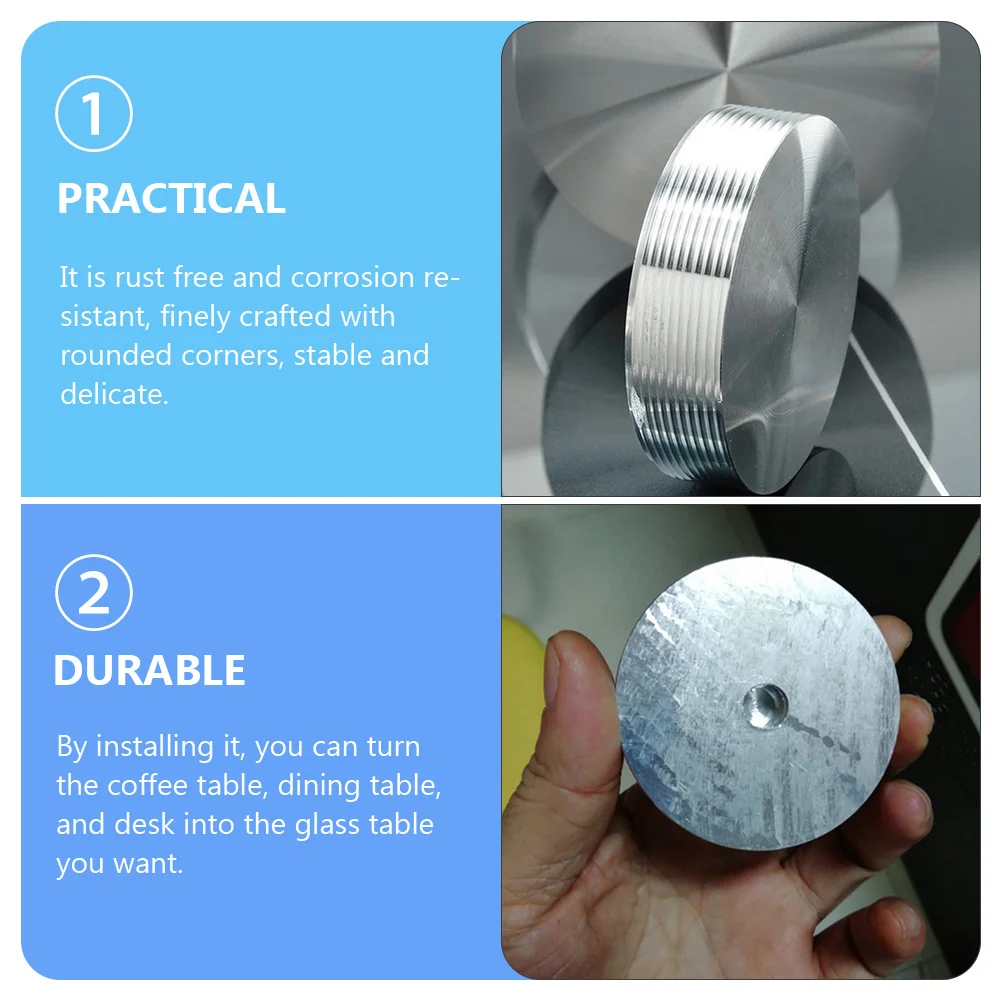 1

PRACTICAL

It is rust free and corrosion resistant, finely crafted with rounded corners, stable and delicate.

2

DURABLE

By installing it, you can turn the coffee table, dining table, and desk into the glass table you want.