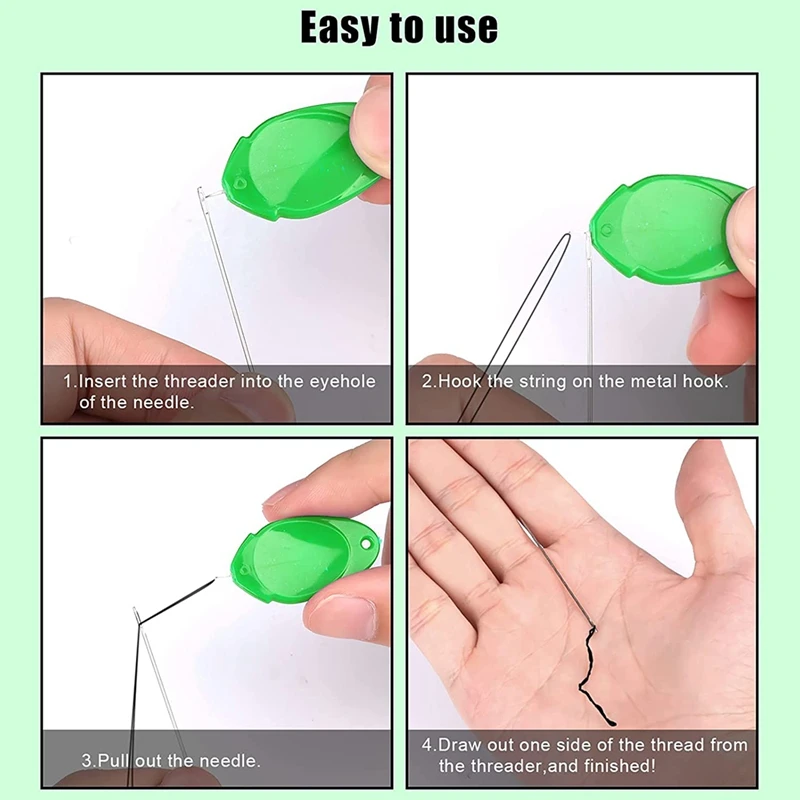 Easy to use

1.Insert the threader into the eyehole of the needle.

2.Hook the string on the metal hook.

3.Pull out the needle.

4.Draw out one side of the thread from the threader,and finished!