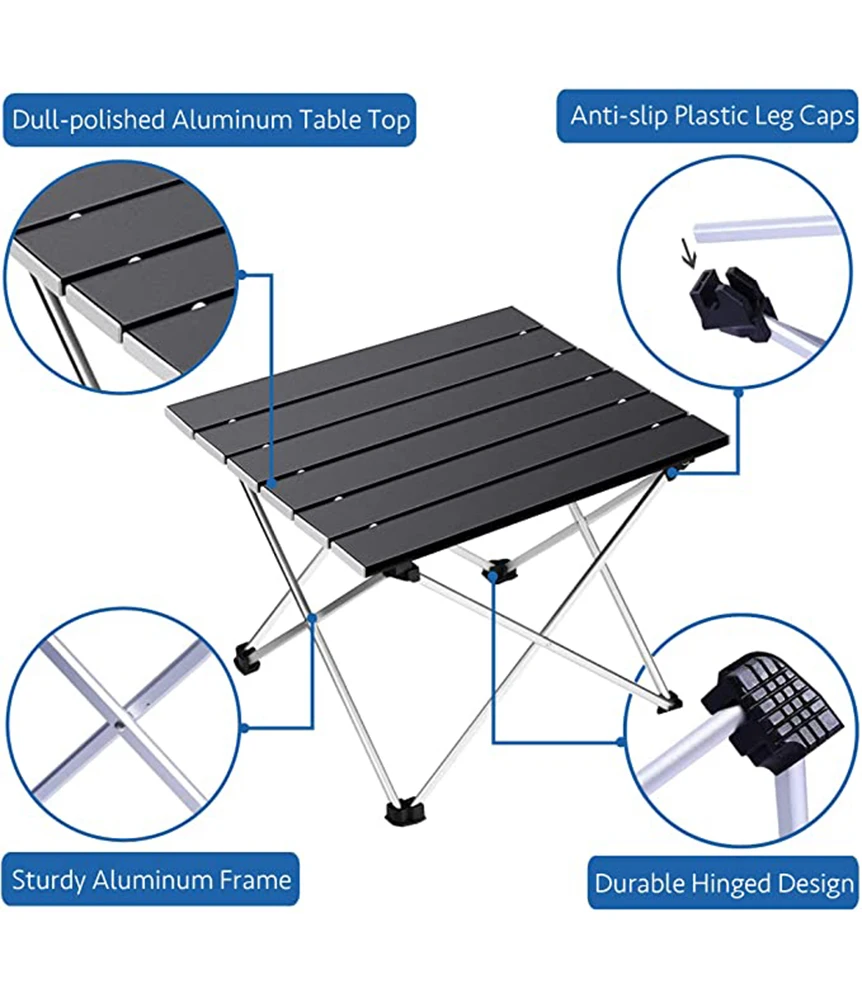 Dull-polished Aluminum Table Top

Anti-slip Plastic Leg Caps

Sturdy Aluminum Frame

Durable Hinged Design