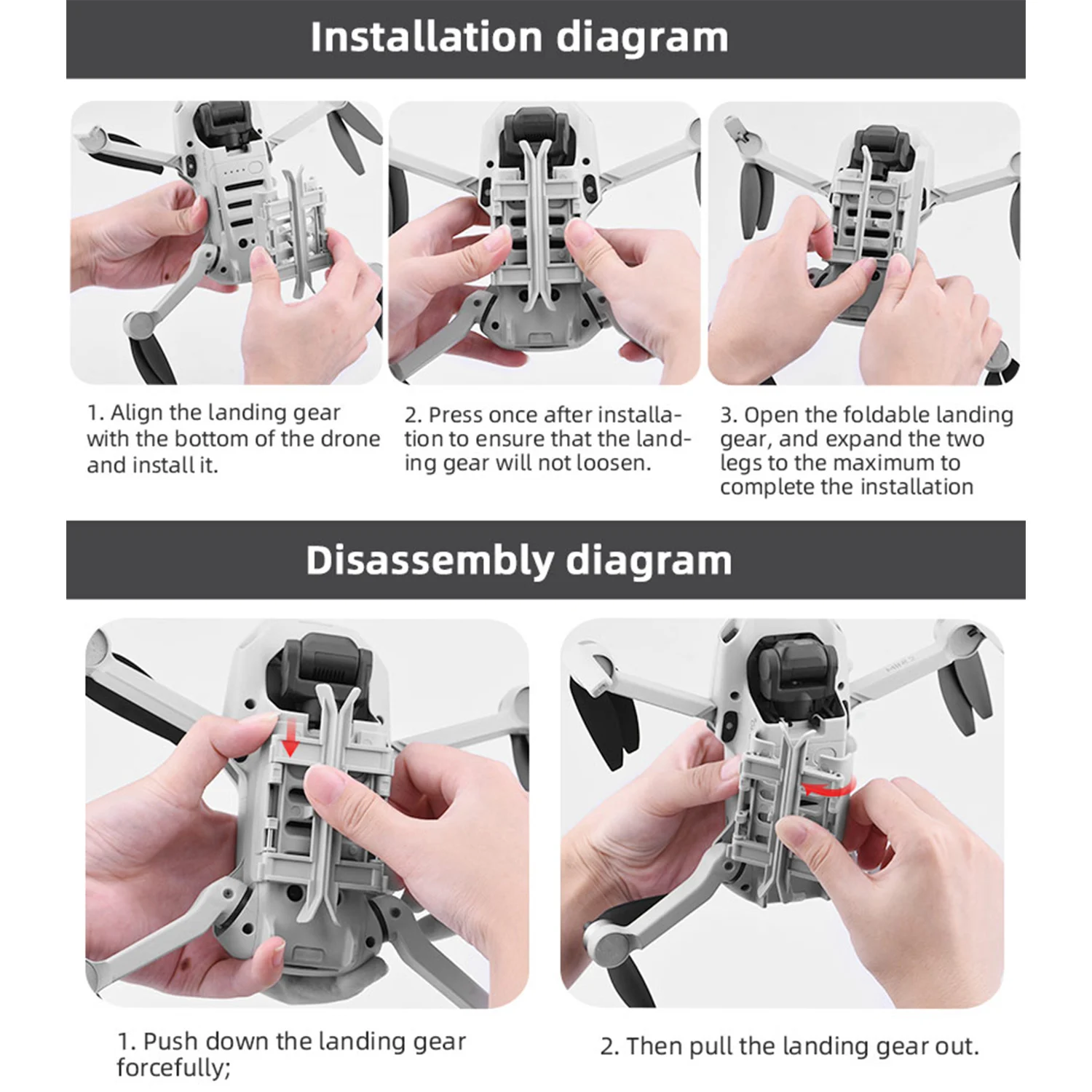 Installation diagram

1. Align the landing gear with the bottom of the drone and install it.

2. Press once after installation to ensure that the landing gear will not loosen.

3. Open the foldable landing gear, and expand the two legs to the maximum to complete the installation

Disassembly diagram

1. Push down the landing gear forcefully;

2. Then pull the landing gear out.