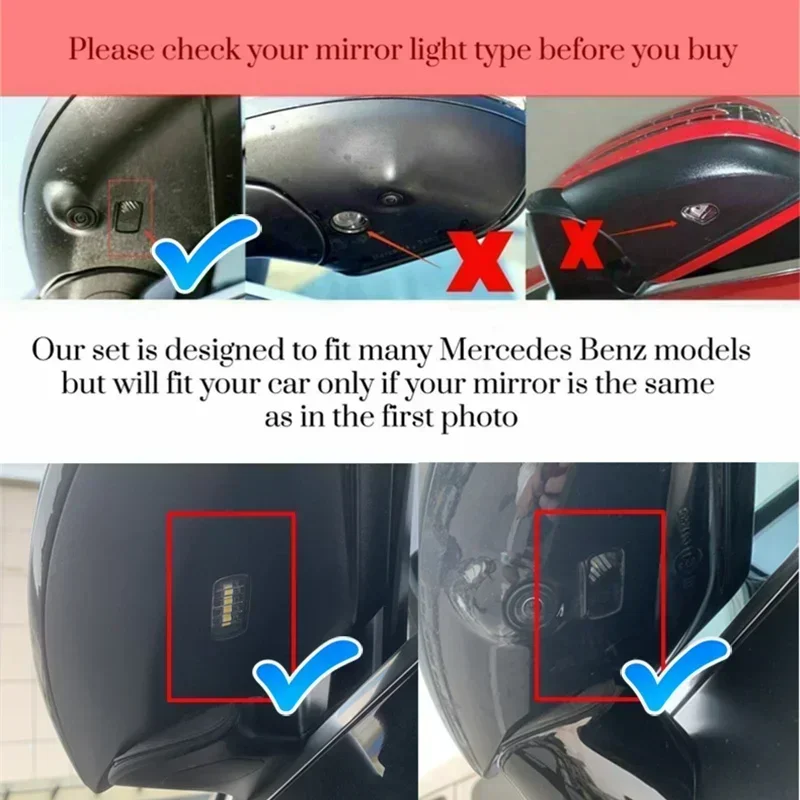 Please check your mirror light type before you buy

Our set is designed to fit many Mercedes Benz models but will fit your car only if your mirror is the same as in the first photo