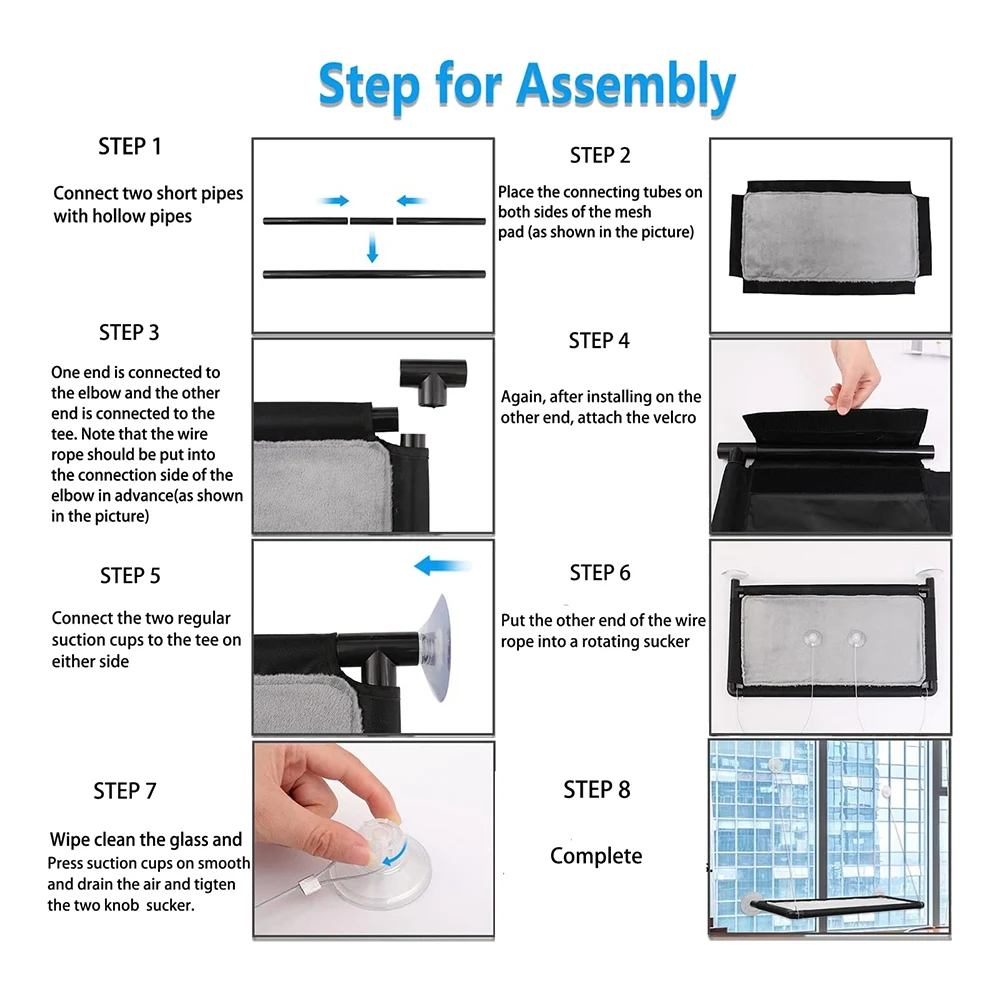 Step for Assembly

STEP 1

Connect two short pipes with hollow pipes

STEP 2

Place the connecting tubes on both sides of the mesh pad (as shown in the picture)

STEP 3

One end is connected to the elbow and the other end is connected to the tee. Note that the wire rope should be put into the connection side of the elbow in advance(as shown in the picture)

STEP 4

Again, after installing on the other end, attach the velcro

STEP 5

Connect the two regular suction cups to the tee on either side

STEP 6

Put the other end of the wire rope into a rotating sucker

STEP 7

Wipe clean the glass and Press suction cups on smooth and drain the air and tigten the two knob sucker.

STEP 8

Complete