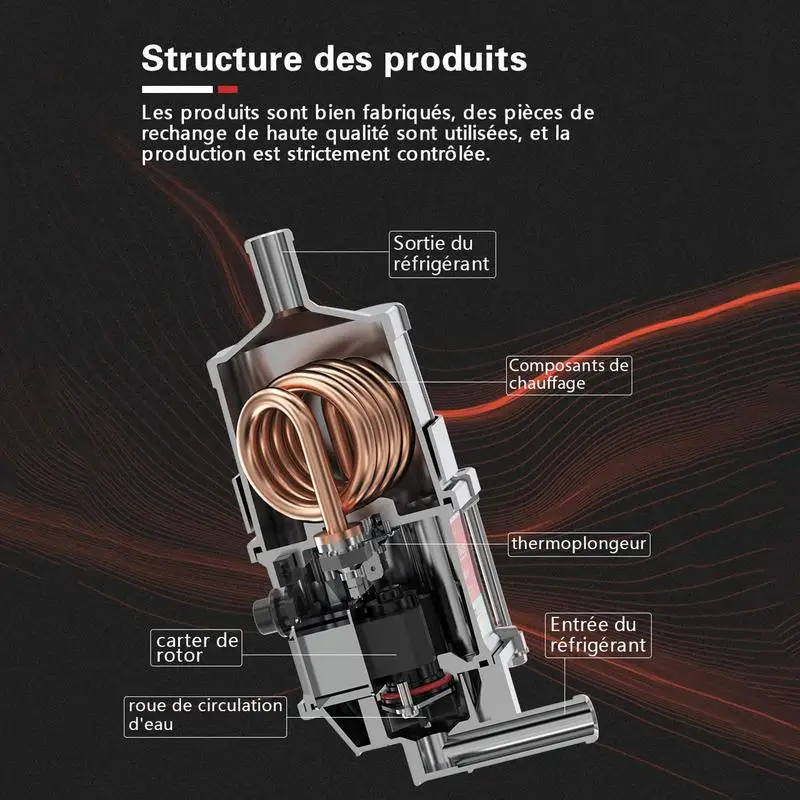 Structure des produits

Les produits sont bien fabriqués, des pièces de rechange de haute qualité sont utilisées, et la production est strictement contrôlée.

Sortie du réfrigérant

Composants de chauffage

thermoplongeur

Entrée du réfrigérant

carter de rotor

roue de circulation d'eau