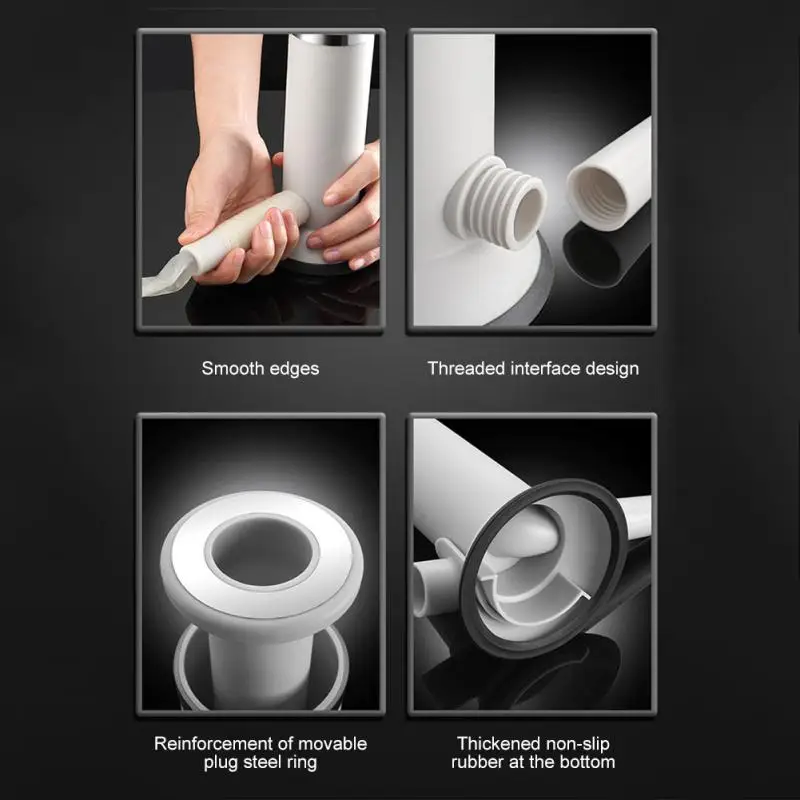 Smooth edges

Threaded interface design

Reinforcement of movable plug steel ring

Thickened non-slip rubber at the bottom