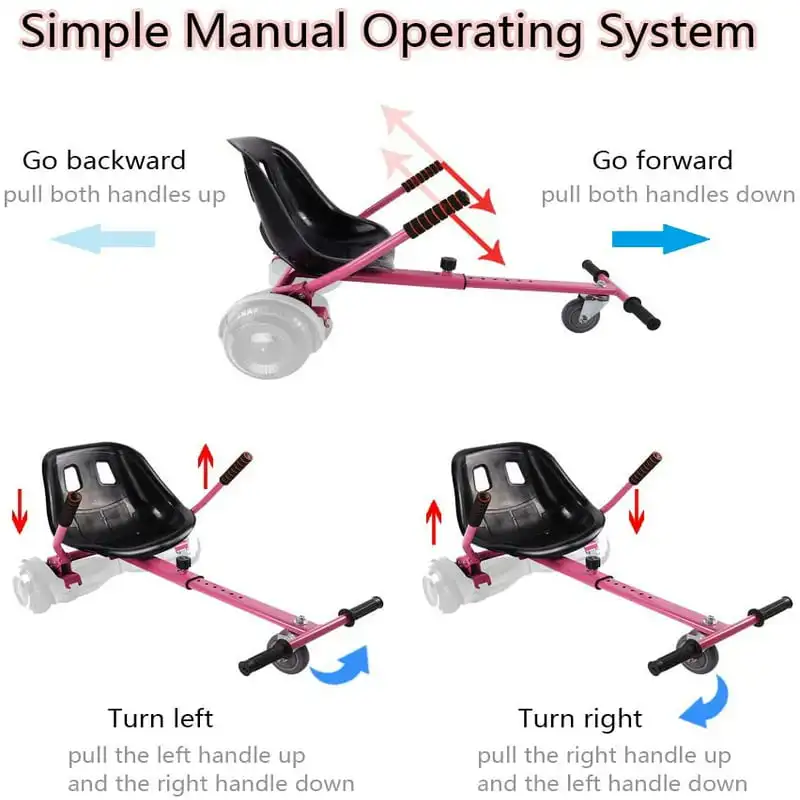 Simple Manual Operating System

Go backward
pull both handles up

Go forward
pull both handles down

Turn left
pull the left handle up
and the right handle down

Turn right
pull the right handle up
and the left handle down