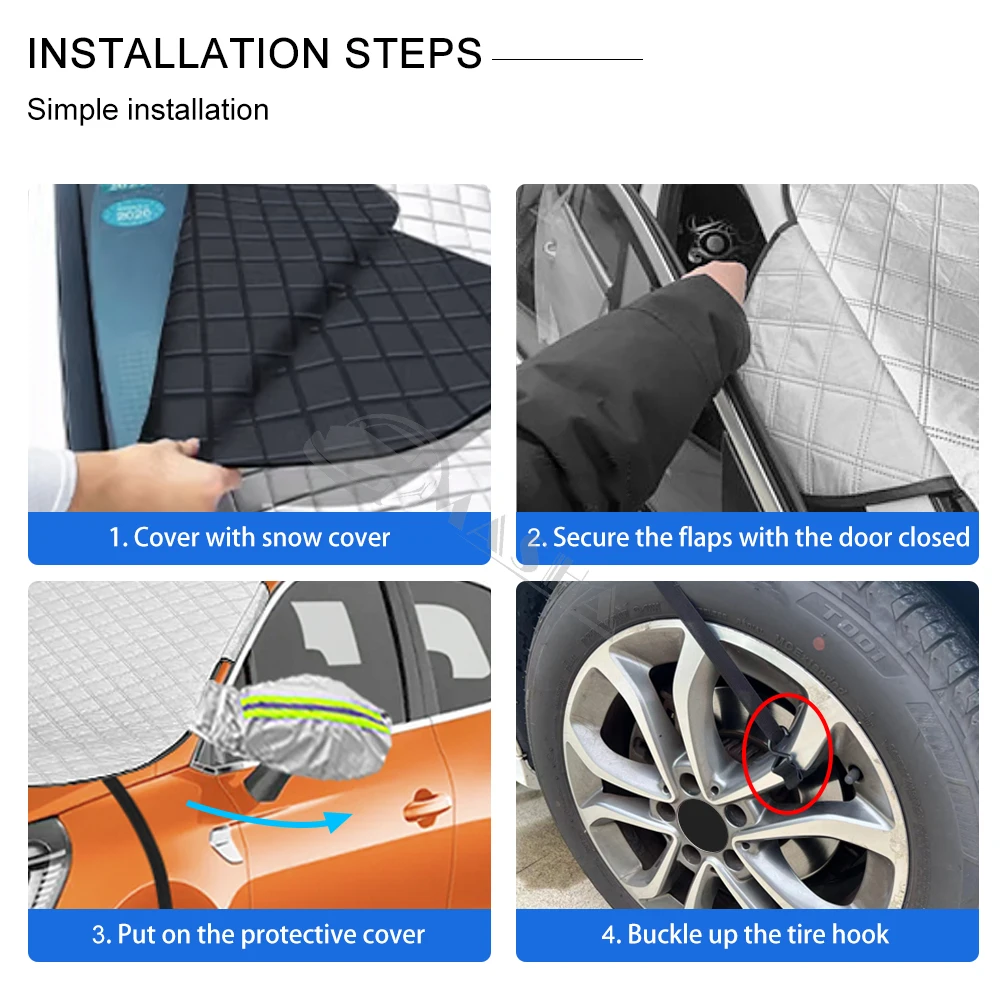 INSTALLATION STEPS

Simple installation

1. Cover with snow cover

2. Secure the flaps with the door closed

3. Put on the protective cover

4. Buckle up the tire hook